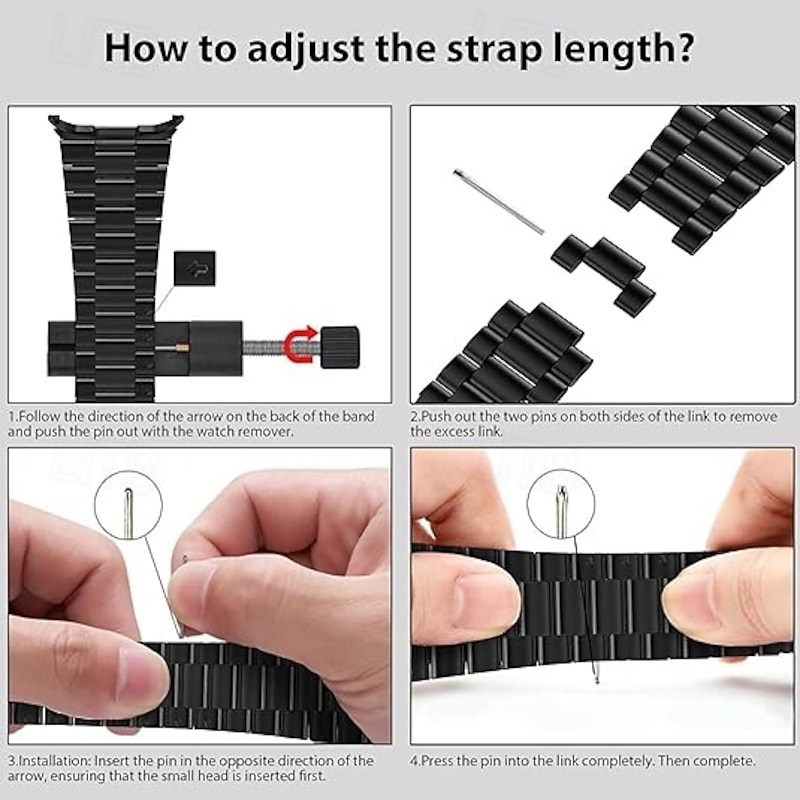 How to adjust the strap length?

1.Follow the direction of the arrow on the back of the band and push the pin out with the watch remover.

2.Push out the two pins on both sides of the link to remove the excess link.

3.Installation: Insert the pin in the opposite direction of the arrow, ensuring that the small head is inserted first.

4.Press the pin into the link completely. Then complete.