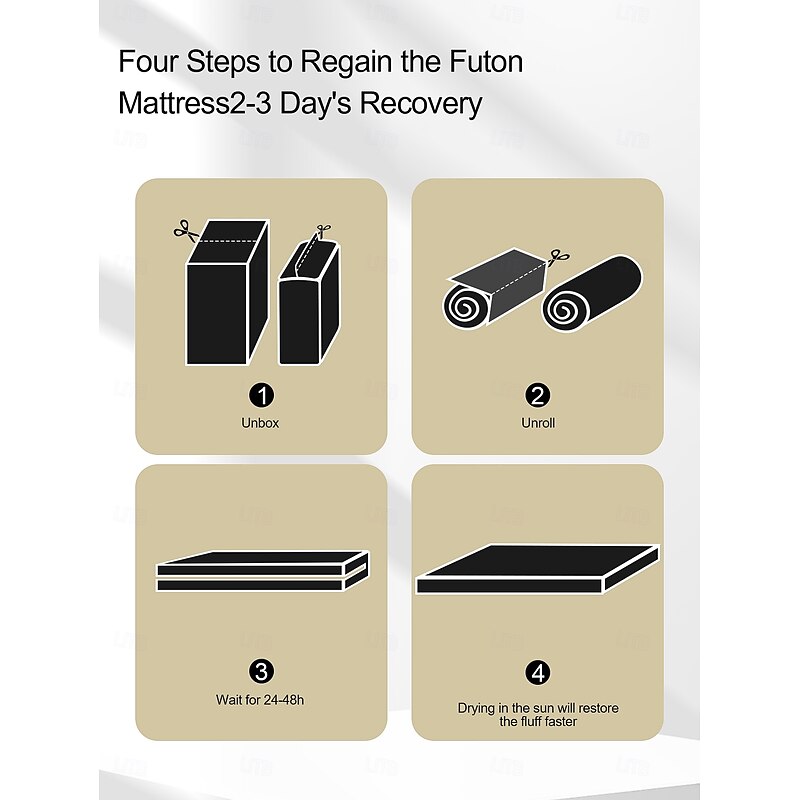 Four Steps to Regain the Futon Mattress2-3 Day's Recovery

1
Unbox

2
Unroll

3
Wait for 24-48h

4
Drying in the sun will restore the fluff faster