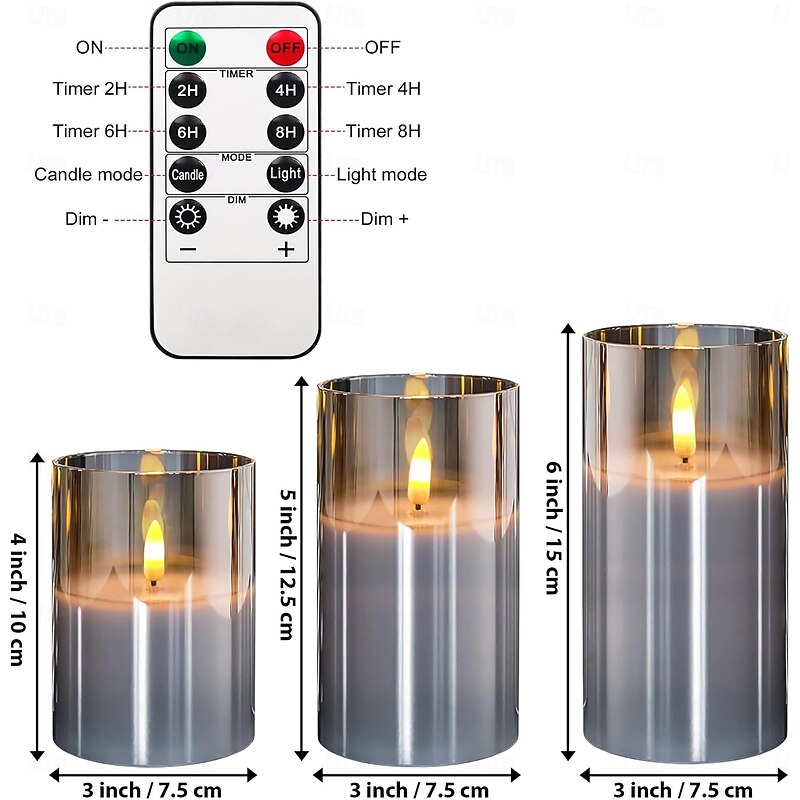 ON
ON
OFF
OFF
TIMER
Timer 2H
2H
4H
Timer 4H
Timer 6H
6H
8H
Timer 8H
MODE
Candle mode
Candle
Light
Light mode
DIM
Dim -
Dim +
−
+

4 inch / 10 cm
5 inch / 12.5 cm
6 inch / 15 cm
3 inch / 7.5 cm
3 inch / 7.5 cm
3 inch / 7.5 cm