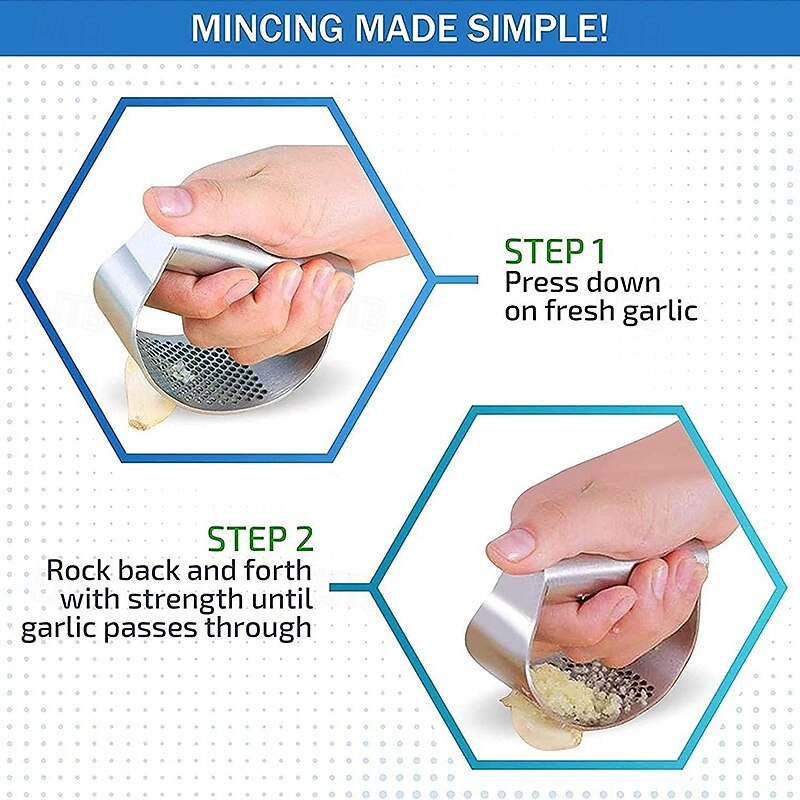 MINCING MADE SIMPLE!

STEP 1
Press down on fresh garlic

STEP 2
Rock back and forth with strength until garlic passes through