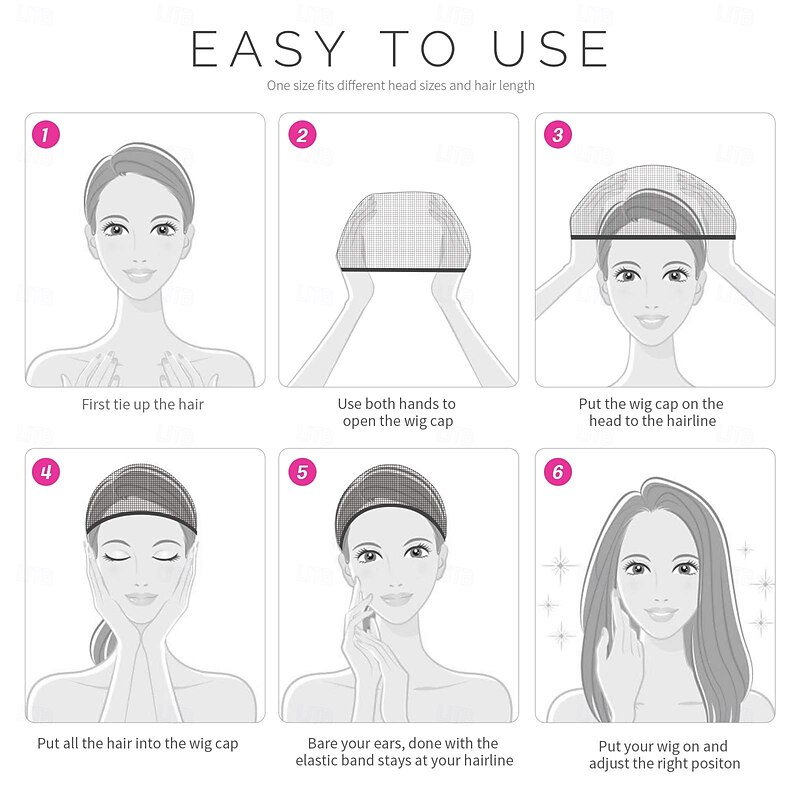 EASY TO USE

One size fits different head sizes and hair length

1

First tie up the hair

2

Use both hands to open the wig cap

3

Put the wig cap on the head to the hairline

4

Put all the hair into the wig cap

5

Bare your ears, done with the elastic band stays at your hairline

6

Put your wig on and adjust the right positon