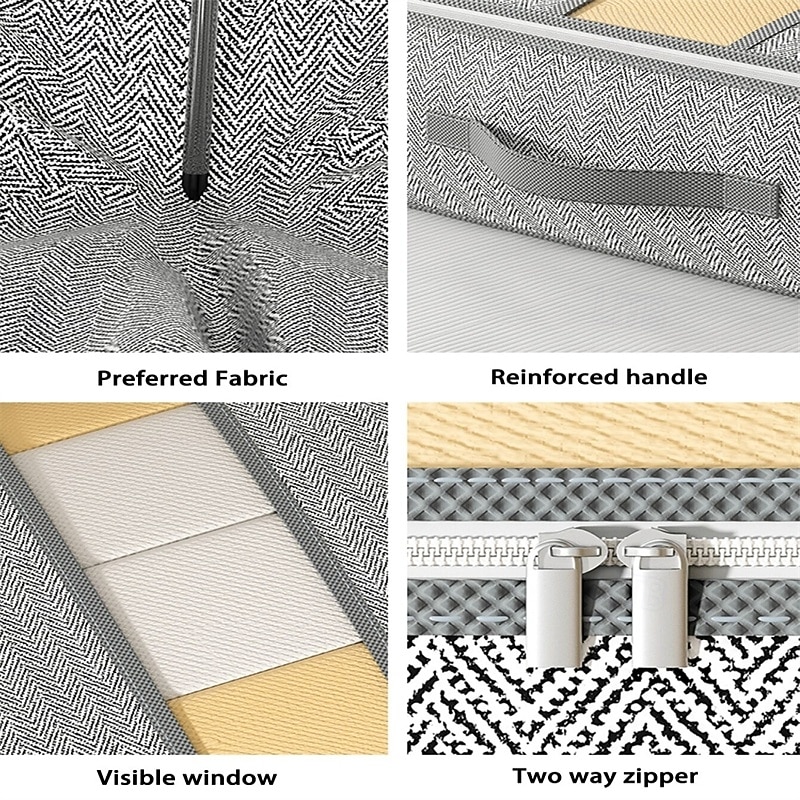 Preferred Fabric

Reinforced handle

Visible window

Two way zipper