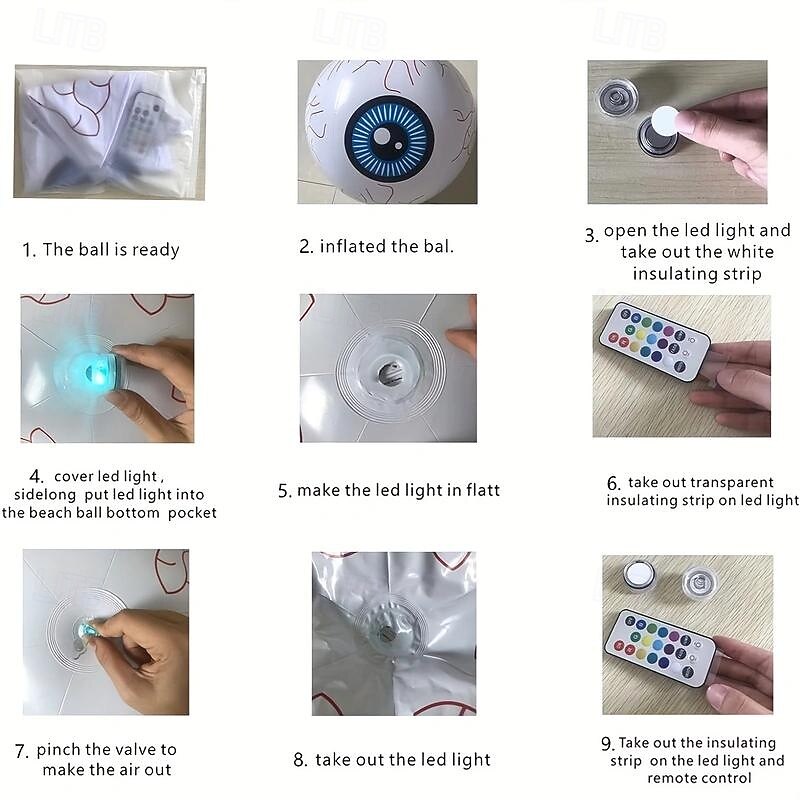 LITB LITB LITB

1. The ball is ready

2. inflated the bal.

3. open the led light and take out the white insulating strip

4. cover led light , sidelong put led light into the beach ball bottom pocket

5. make the led light in flatt

6. take out transparent insulating strip on led light

7. pinch the valve to make the air out

8. take out the led light

9. Take out the insulating strip on the led light and remote control