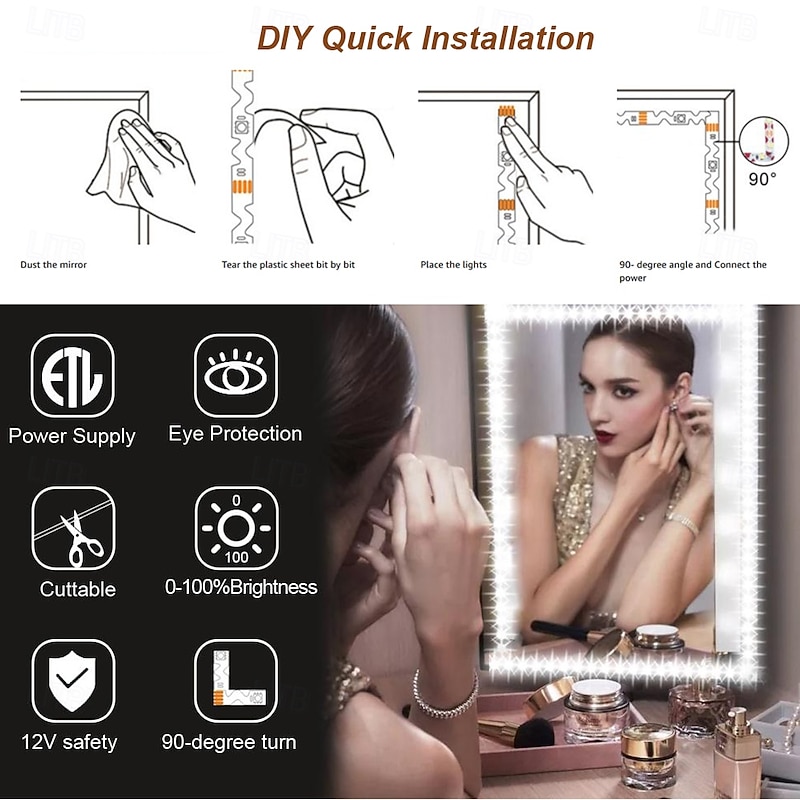 DIY Quick Installation

90°

Dust the mirror

Tear the plastic sheet bit by bit

Place the lights

90- degree angle and Connect the power

ETL

Power Supply

Eye Protection

Cuttable

0

100

0-100%Brightness

12V safety

90-degree turn