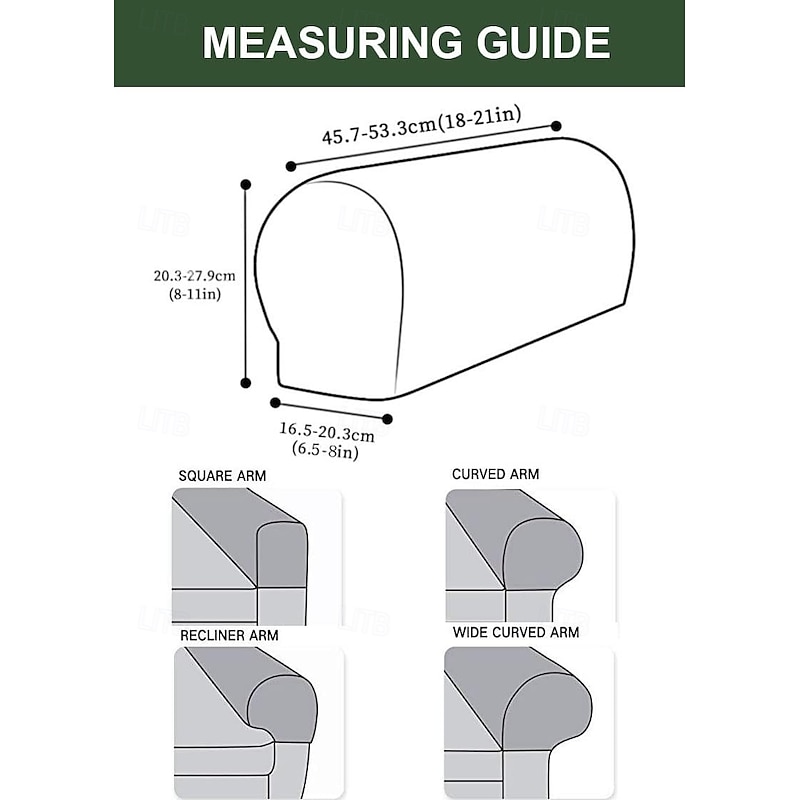 MEASURING GUIDE

45.7-53.3cm(18-21in)

20.3-27.9cm
(8-11in)

16.5-20.3cm
(6.5-8in)

SQUARE ARM

CURVED ARM

RECLINER ARM

WIDE CURVED ARM