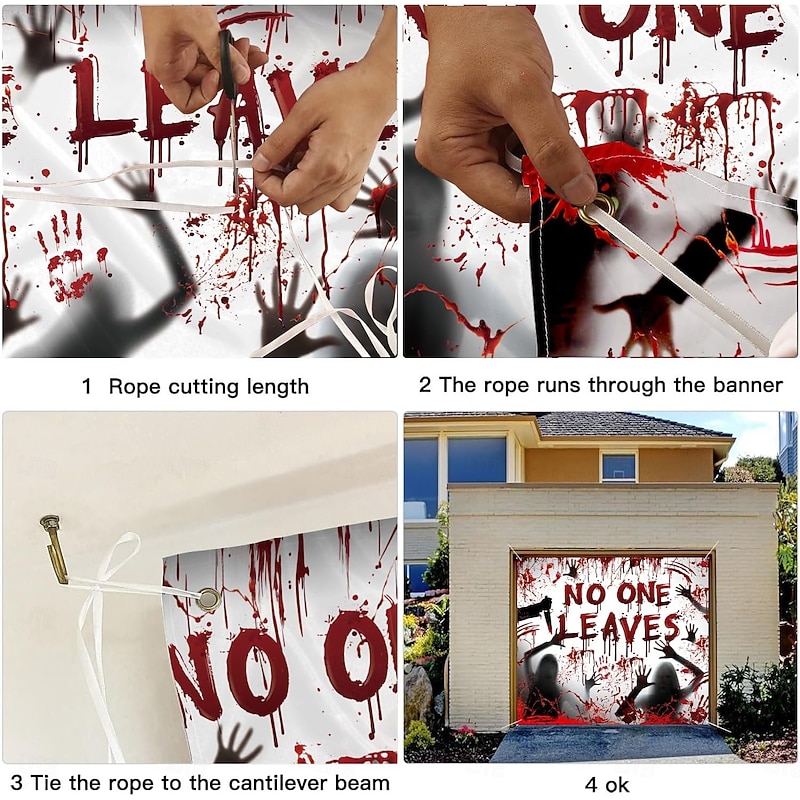 LEAV

ONE

1 Rope cutting length

2 The rope runs through the banner

NO O

NO ONE LEAVES

3 Tie the rope to the cantilever beam

4 ok