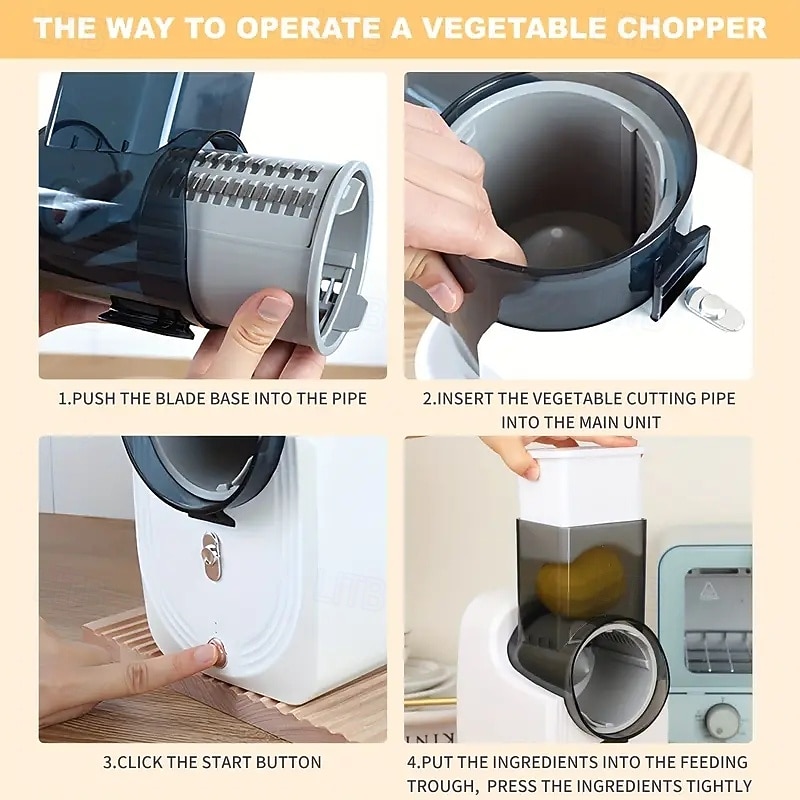 THE WAY TO OPERATE A VEGETABLE CHOPPER

1.PUSH THE BLADE BASE INTO THE PIPE

2.INSERT THE VEGETABLE CUTTING PIPE INTO THE MAIN UNIT

3.CLICK THE START BUTTON

4.PUT THE INGREDIENTS INTO THE FEEDING TROUGH, PRESS THE INGREDIENTS TIGHTLY