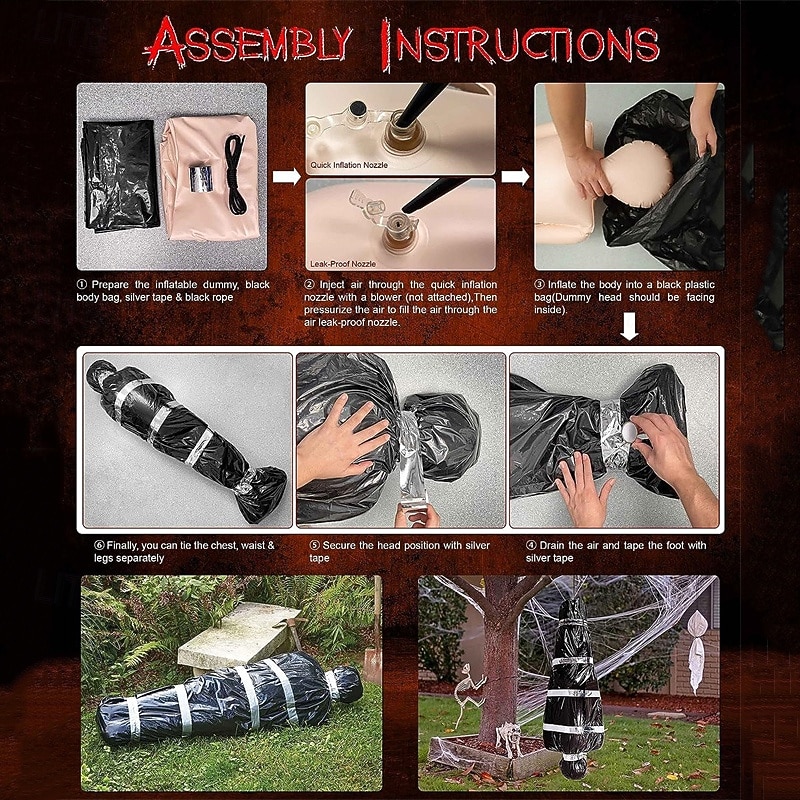 ASSEMBLY INSTRUCTIONS

Quick Inflation Nozzle

Leak-Proof Nozzle

① Prepare the inflatable dummy, black body bag, silver tape & black rope

② Inject air through the quick inflation nozzle with a blower (not attached),Then pressurize the air to fill the air through the air leak-proof nozzle.

③ Inflate the body into a black plastic bag(Dummy head should be facing inside).

⑥ Finally, you can tie the chest, waist & legs separately

⑤ Secure the head position with silver tape

④ Drain the air and tape the foot with silver tape