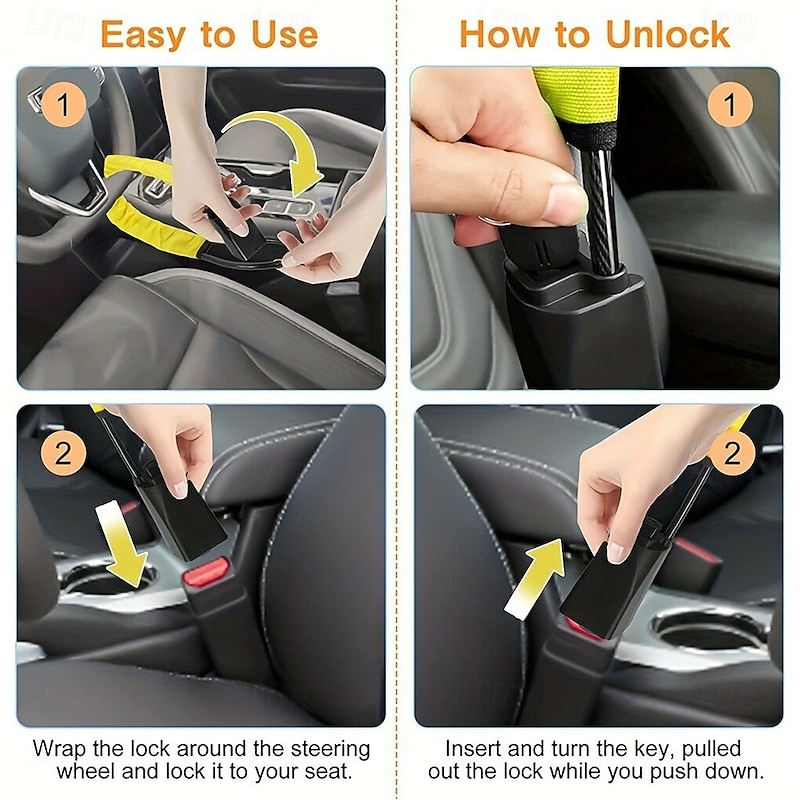 Easy to Use

1

2

Wrap the lock around the steering wheel and lock it to your seat.

How to Unlock

1

2

Insert and turn the key, pulled out the lock while you push down.