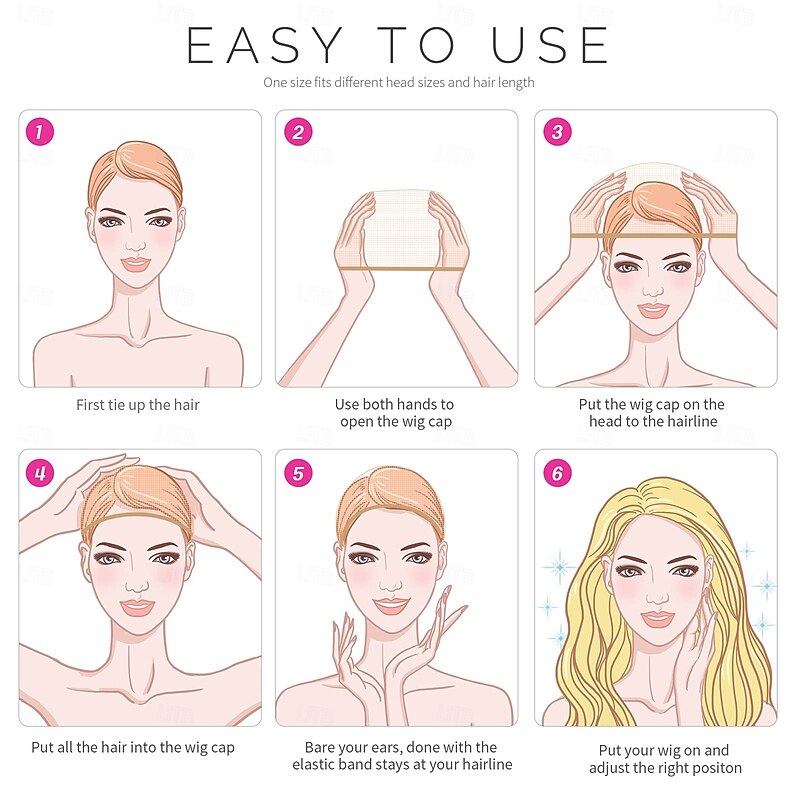 EASY TO USE

One size fits different head sizes and hair length

1

First tie up the hair

2

Use both hands to open the wig cap

3

Put the wig cap on the head to the hairline

4

Put all the hair into the wig cap

5

Bare your ears, done with the elastic band stays at your hairline

6

Put your wig on and adjust the right positon