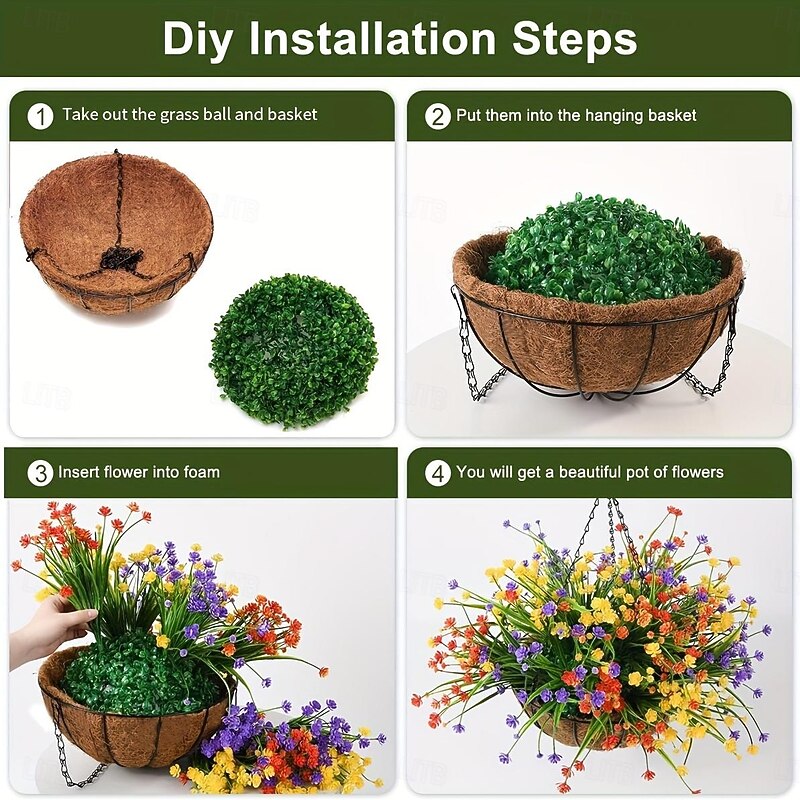 Diy Installation Steps

1 Take out the grass ball and basket

2 Put them into the hanging basket

3 Insert flower into foam

4 You will get a beautiful pot of flowers