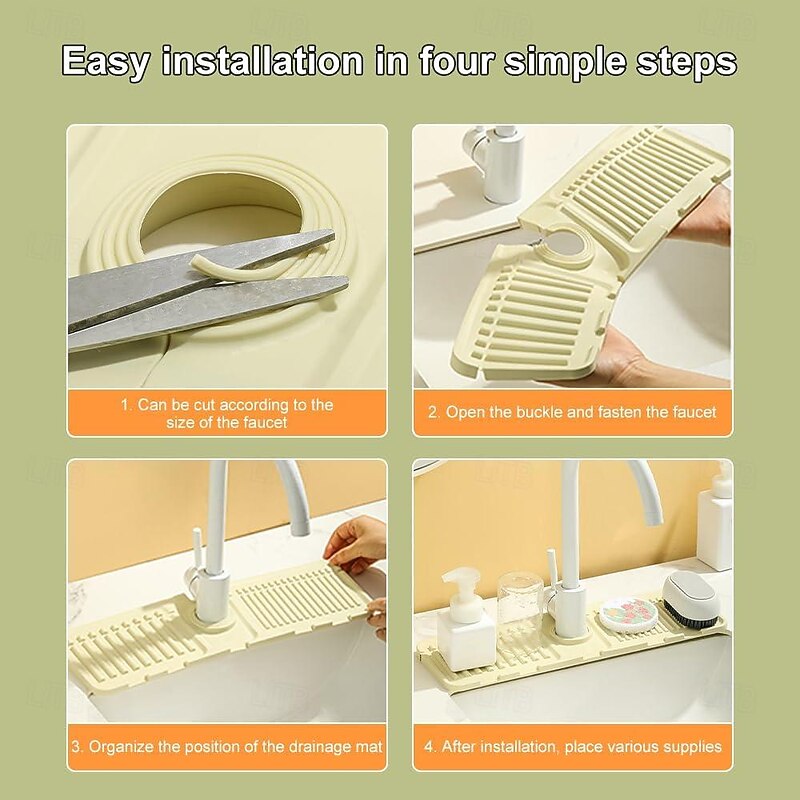 Easy installation in four simple steps

1. Can be cut according to the size of the faucet

2. Open the buckle and fasten the faucet

3. Organize the position of the drainage mat

4. After installation, place various supplies