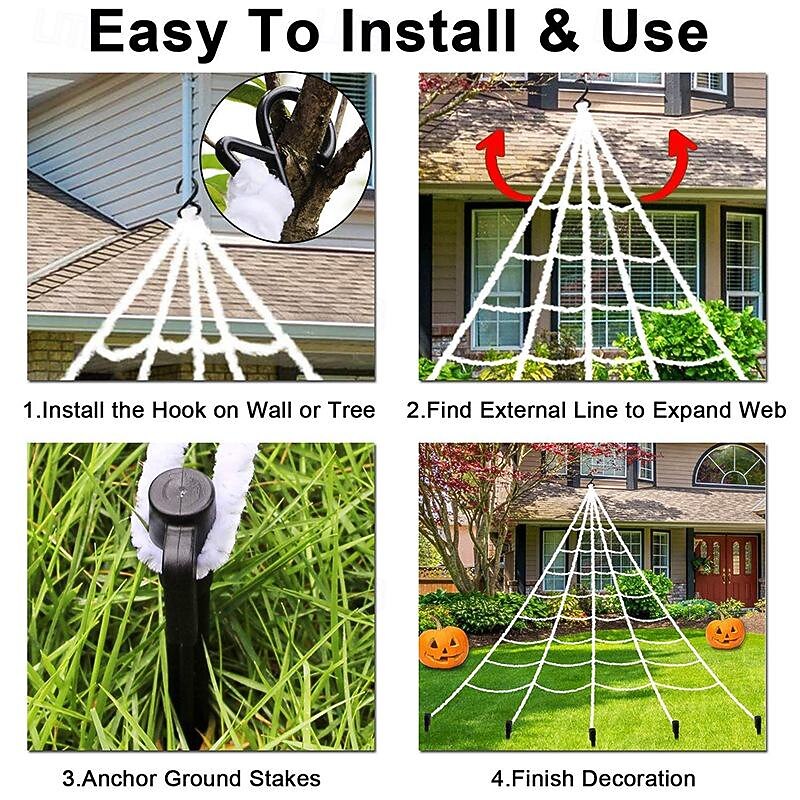 Easy To Install & Use

1.Install the Hook on Wall or Tree

2.Find External Line to Expand Web

3.Anchor Ground Stakes

4.Finish Decoration