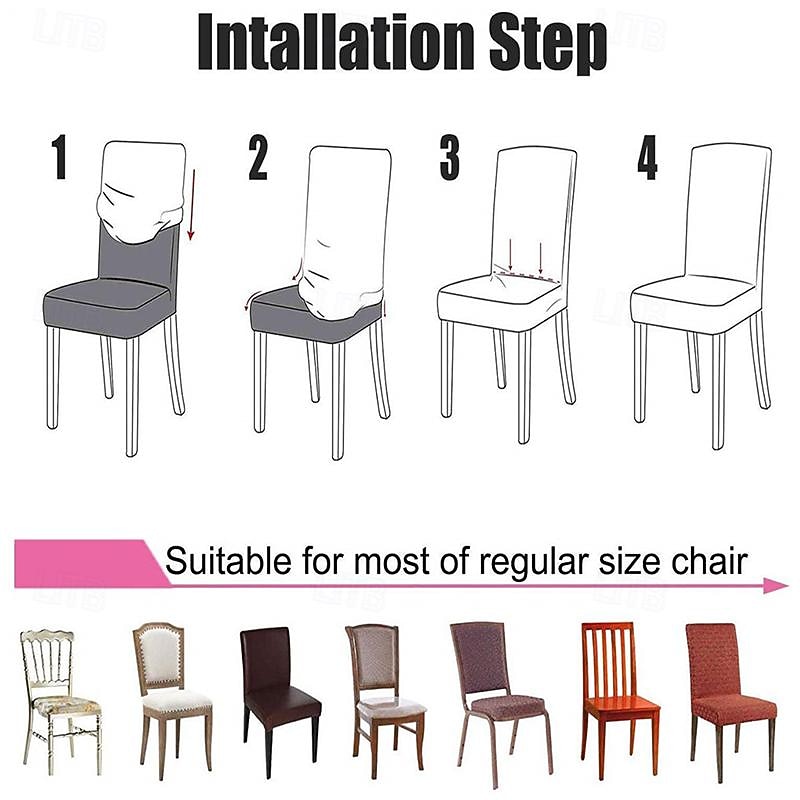 Intallation Step

1

2

3

4

Suitable for most of regular size chair