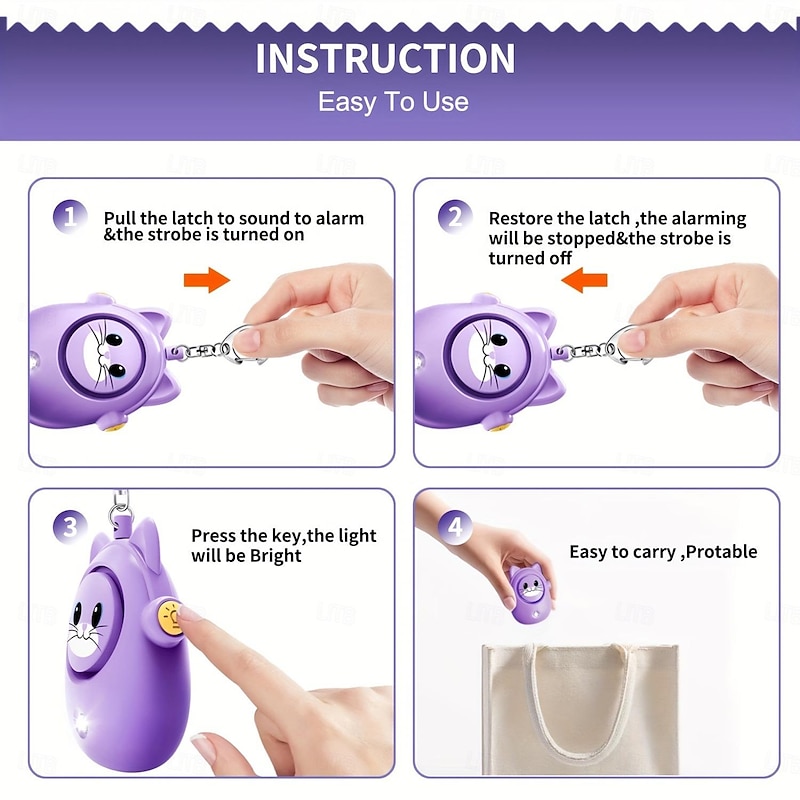 INSTRUCTION
Easy To Use

1 Pull the latch to sound to alarm &the strobe is turned on

2 Restore the latch ,the alarming will be stopped&the strobe is turned off

3 Press the key,the light will be Bright

4 Easy to carry ,Protable