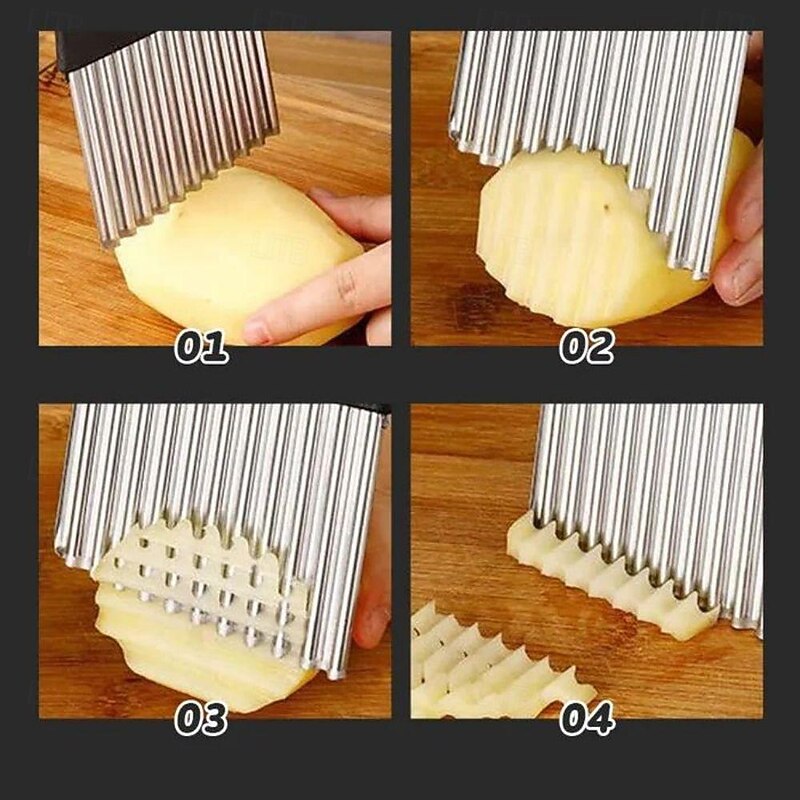 01

02

03

04