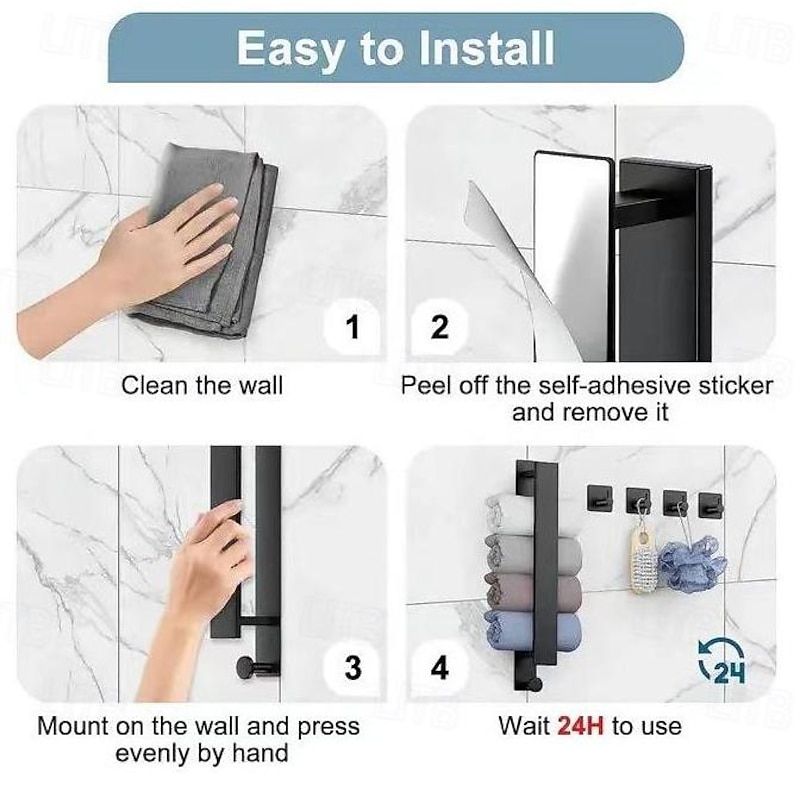 Easy to Install

1

Clean the wall

2

Peel off the self-adhesive sticker and remove it

3

Mount on the wall and press evenly by hand

4

24

Wait 24H to use