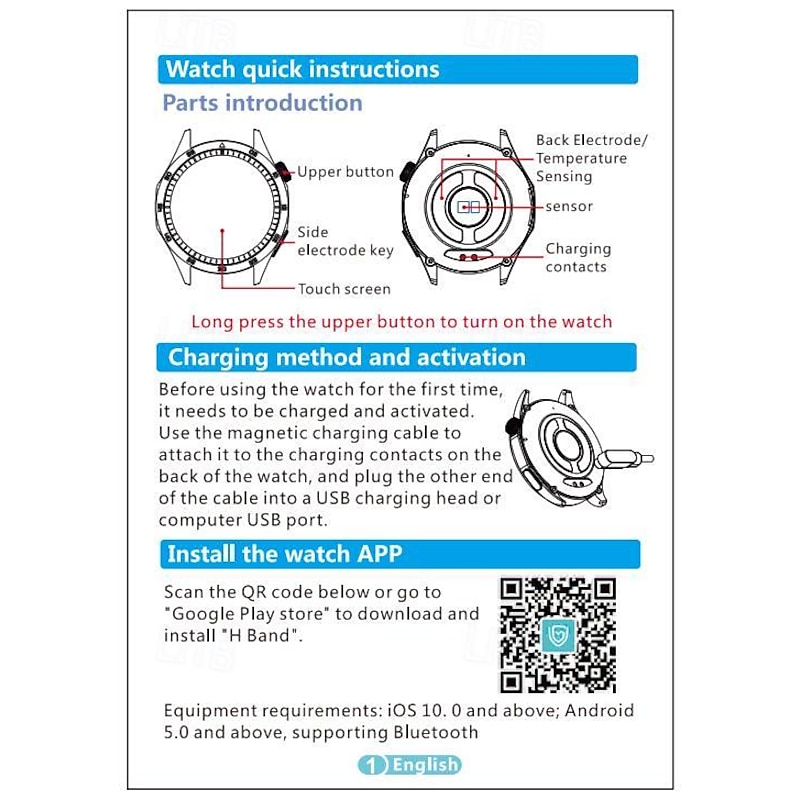 Watch quick instructions

Parts introduction

Upper button

Side electrode key

Touch screen

Back Electrode/ Temperature Sensing

sensor

Charging contacts

Long press the upper button to turn on the watch

Charging method and activation

Before using the watch for the first time, it needs to be charged and activated. Use the magnetic charging cable to attach it to the charging contacts on the back of the watch, and plug the other end of the cable into a USB charging head or computer USB port.

Install the watch APP

Scan the QR code below or go to "Google Play store" to download and install "H Band".

Equipment requirements: iOS 10. 0 and above; Android 5.0 and above, supporting Bluetooth

1 English