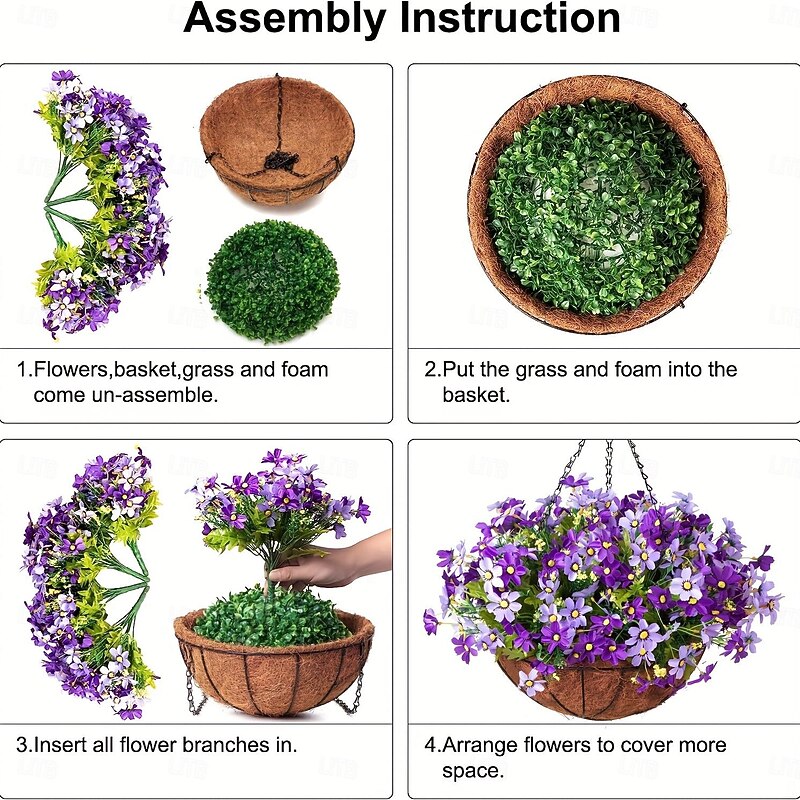 Assembly Instruction

1.Flowers,basket,grass and foam come un-assemble.

2.Put the grass and foam into the basket.

3.Insert all flower branches in.

4.Arrange flowers to cover more space.