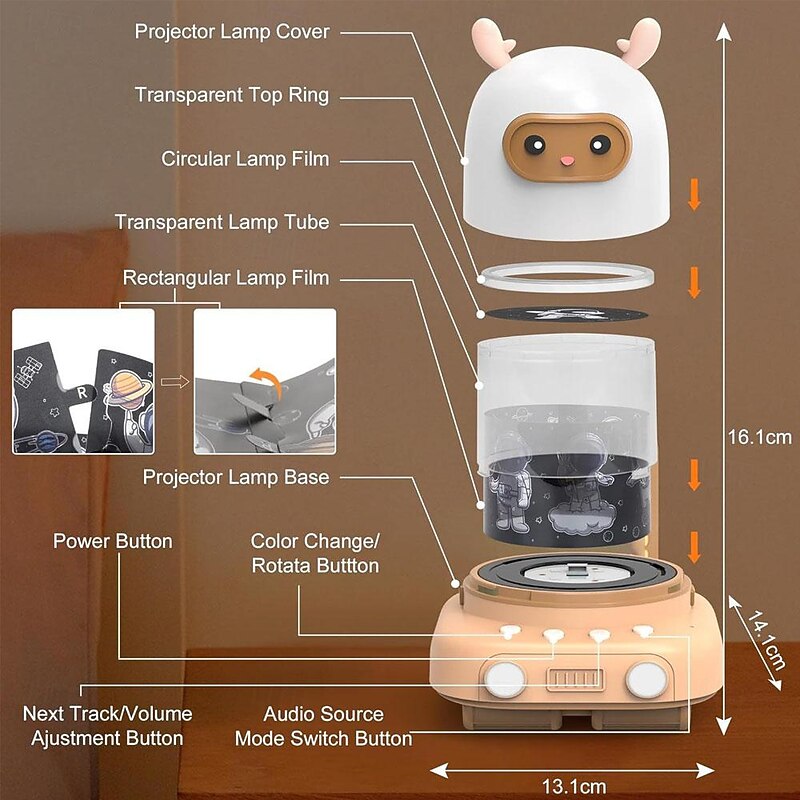 Projector Lamp Cover

Transparent Top Ring

Circular Lamp Film

Transparent Lamp Tube

Rectangular Lamp Film

R

Projector Lamp Base

Power Button

Color Change/ Rotata Buttton

Next Track/Volume Ajustment Button

Audio Source Mode Switch Button

16.1cm

14.1cm

13.1cm