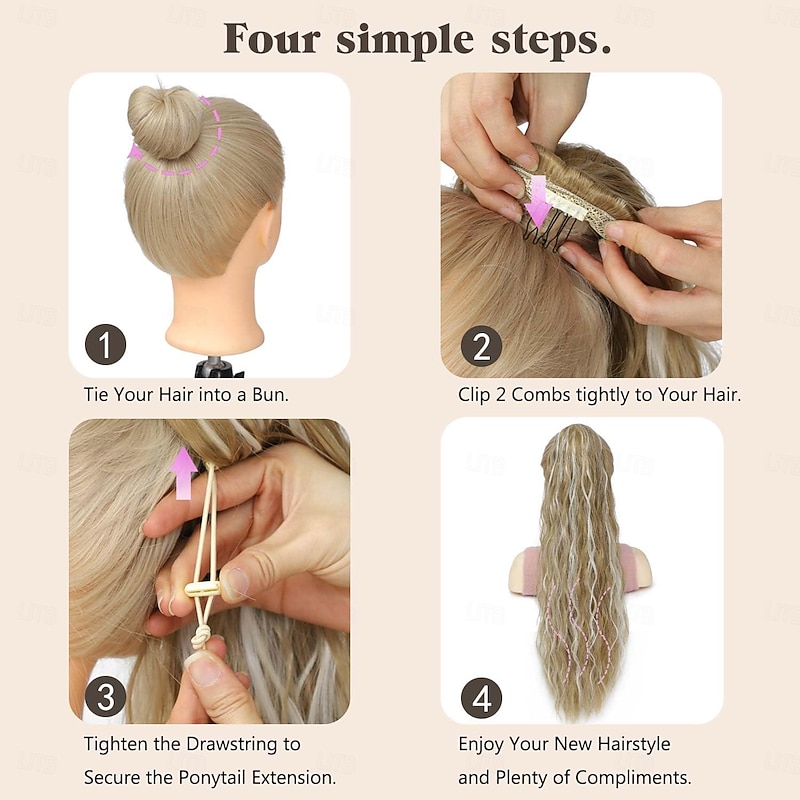 Four simple steps.

1

Tie Your Hair into a Bun.

2

Clip 2 Combs tightly to Your Hair.

3

Tighten the Drawstring to Secure the Ponytail Extension.

4

Enjoy Your New Hairstyle and Plenty of Compliments.