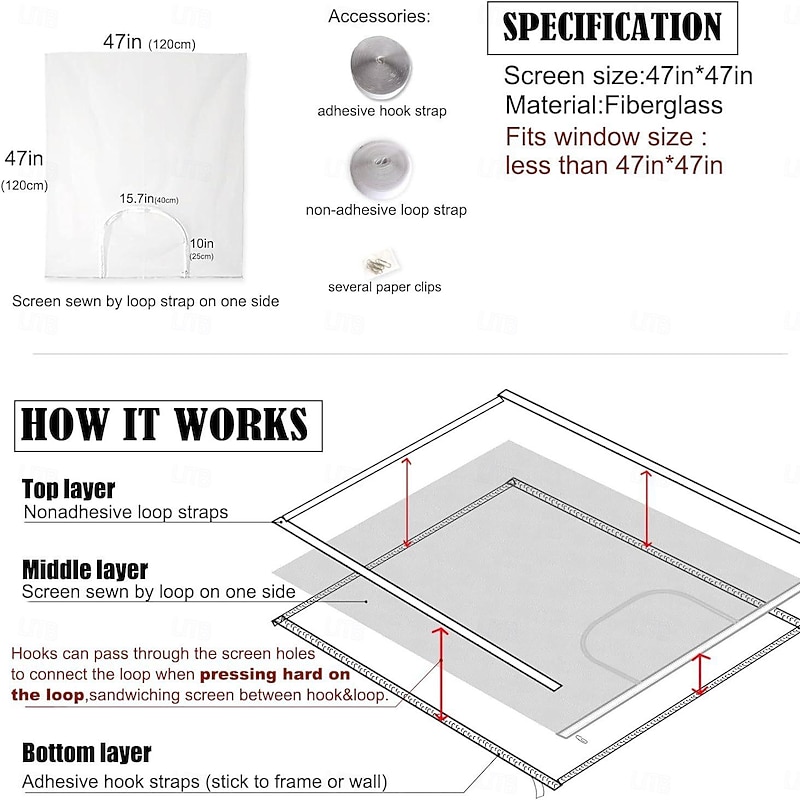 47in (120cm)

47in (120cm)

15.7in(40cm)

10in (25cm)

Screen sewn by loop strap on one side

Accessories:

adhesive hook strap

non-adhesive loop strap

several paper clips

SPECIFICATION

Screen size:47in*47in
Material:Fiberglass
Fits window size : less than 47in*47in

HOW IT WORKS

Top layer
Nonadhesive loop straps

Middle layer
Screen sewn by loop on one side

Hooks can pass through the screen holes to connect the loop when pressing hard on the loop,sandwiching screen between hook&loop.

Bottom layer
Adhesive hook straps (stick to frame or wall)