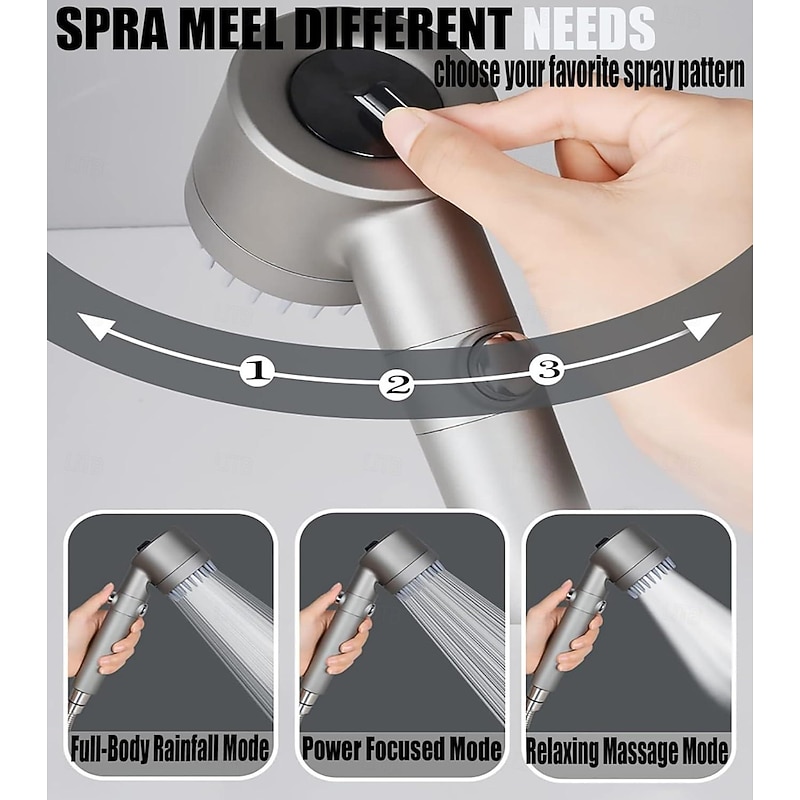 SPRA MEEL DIFFERENT NEEDS
choose your favorite spray pattern

1
2
3

Full-Body Rainfall Mode
Power Focused Mode
Relaxing Massage Mode