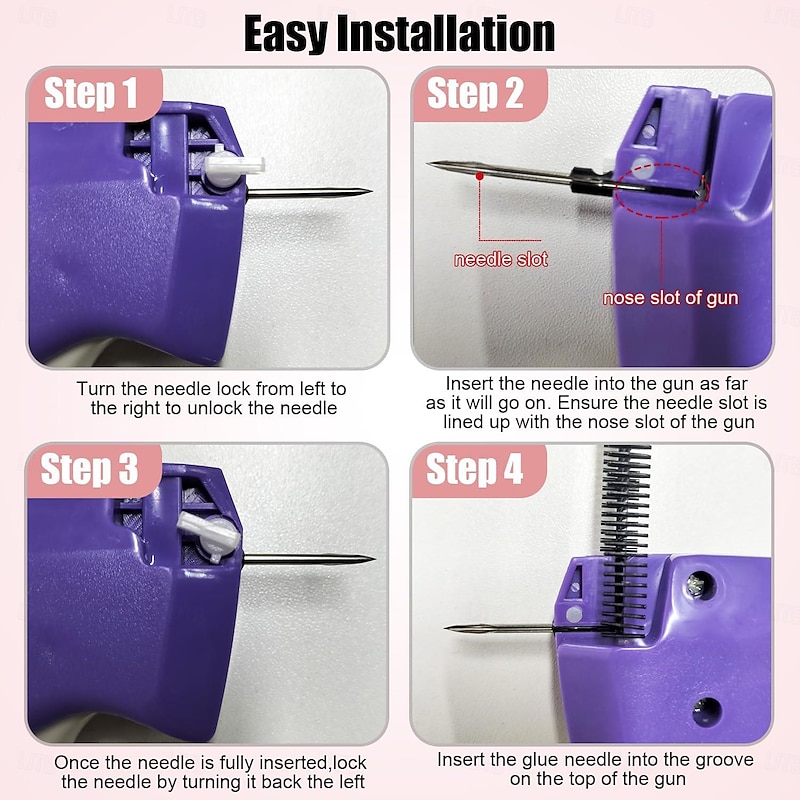 Easy Installation

Step 1

Turn the needle lock from left to the right to unlock the needle

Step 2

needle slot

nose slot of gun

Insert the needle into the gun as far as it will go on. Ensure the needle slot is lined up with the nose slot of the gun

Step 3

Once the needle is fully inserted,lock the needle by turning it back the left

Step 4

Insert the glue needle into the groove on the top of the gun