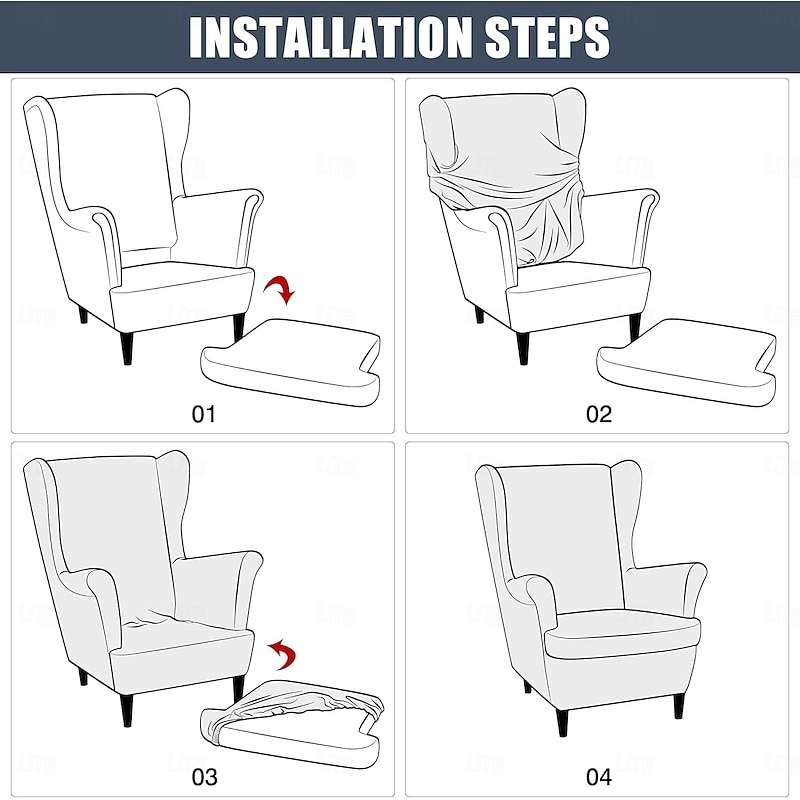 INSTALLATION STEPS

01

02

03

04