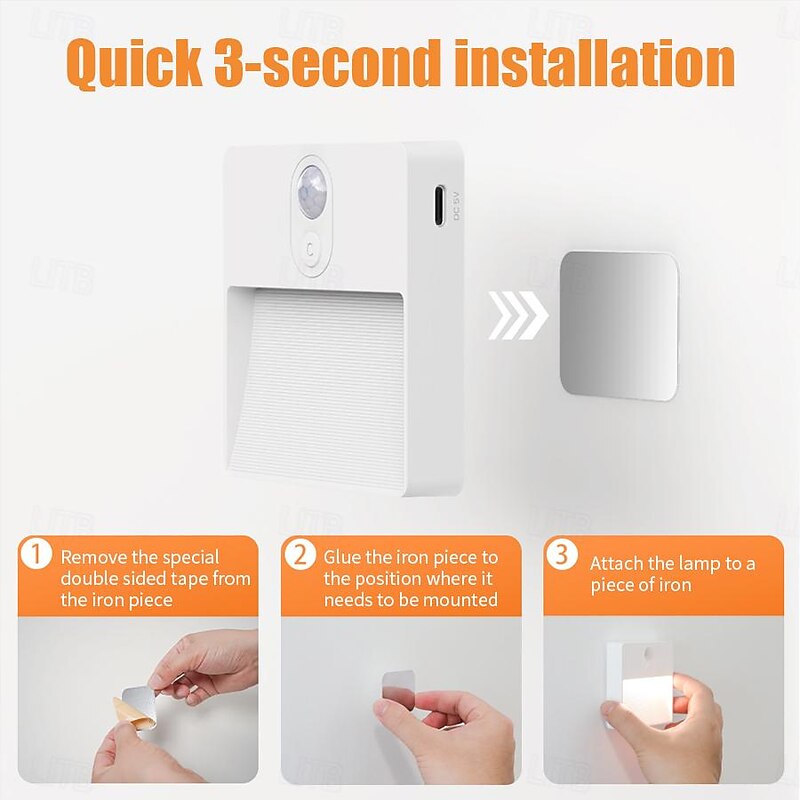 Quick 3-second installation

DC 5V

1 Remove the special double sided tape from the iron piece

2 Glue the iron piece to the position where it needs to be mounted

3 Attach the lamp to a piece of iron