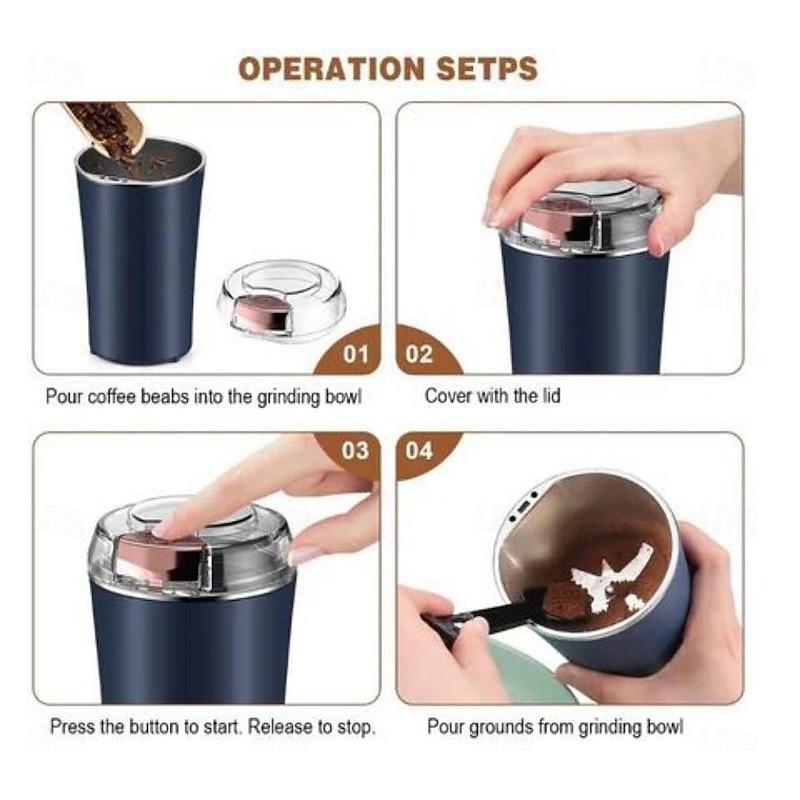 OPERATION SETPS

01

Pour coffee beabs into the grinding bowl

02

Cover with the lid

03

Press the button to start. Release to stop.

04

Pour grounds from grinding bowl