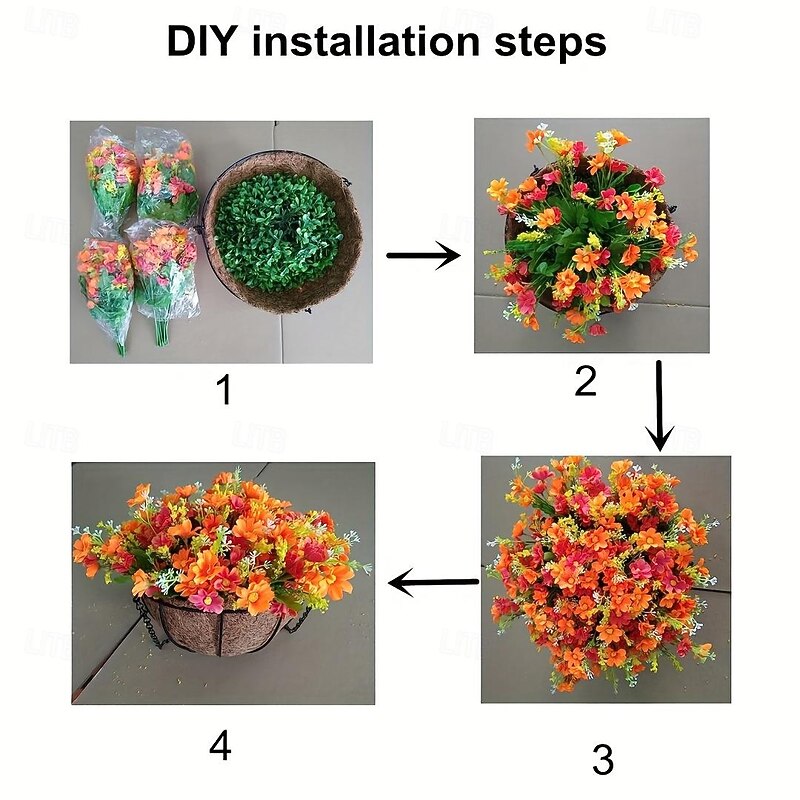 DIY installation steps

1

2

3

4