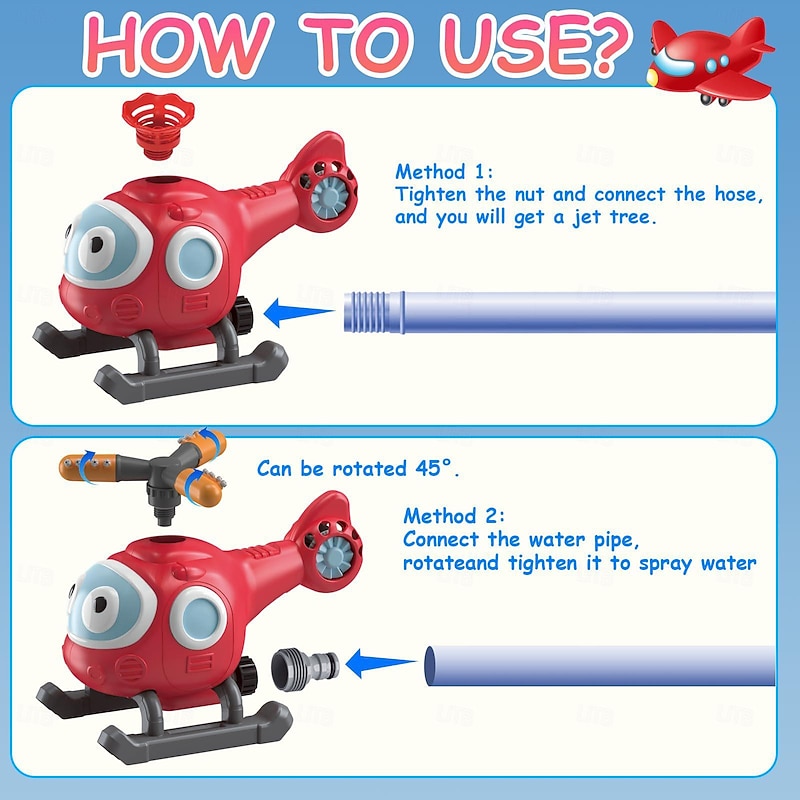 HOW TO USE?

Method 1:
Tighten the nut and connect the hose, and you will get a jet tree.

Can be rotated 45°.

Method 2:
Connect the water pipe, rotateand tighten it to spray water