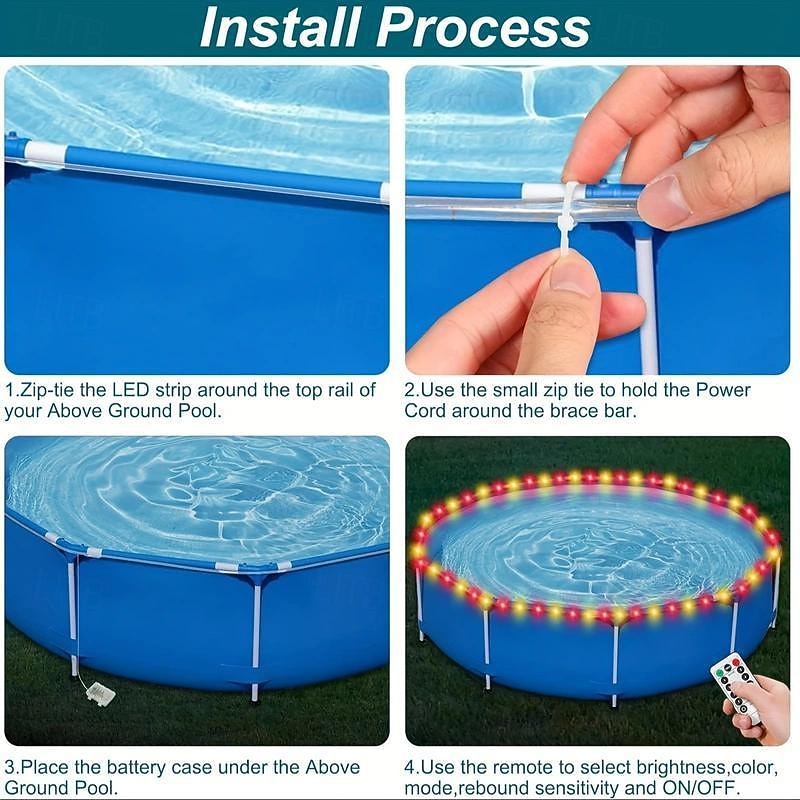 Install Process

1.Zip-tie the LED strip around the top rail of your Above Ground Pool.

2.Use the small zip tie to hold the Power Cord around the brace bar.

3.Place the battery case under the Above Ground Pool.

4.Use the remote to select brightness,color, mode,rebound sensitivity and ON/OFF.