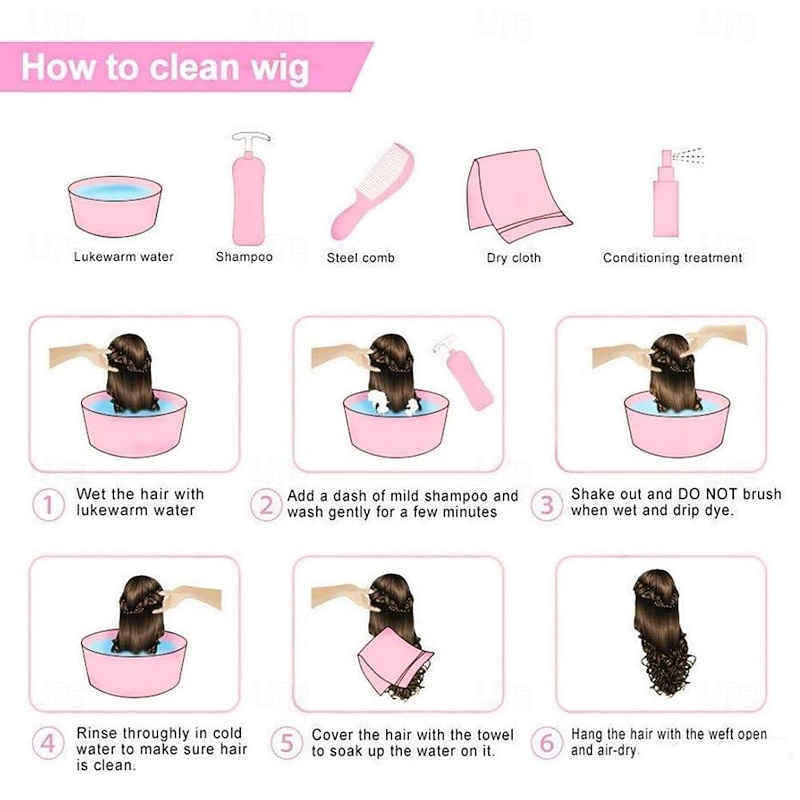 How to clean wig

Lukewarm water

Shampoo

Steel comb

Dry cloth

Conditioning treatment

1 Wet the hair with lukewarm water

2 Add a dash of mild shampoo and wash gently for a few minutes

3 Shake out and DO NOT brush when wet and drip dye.

4 Rinse throughly in cold water to make sure hair is clean.

5 Cover the hair with the towel to soak up the water on it.

6 Hang the hair with the weft open and air-dry.