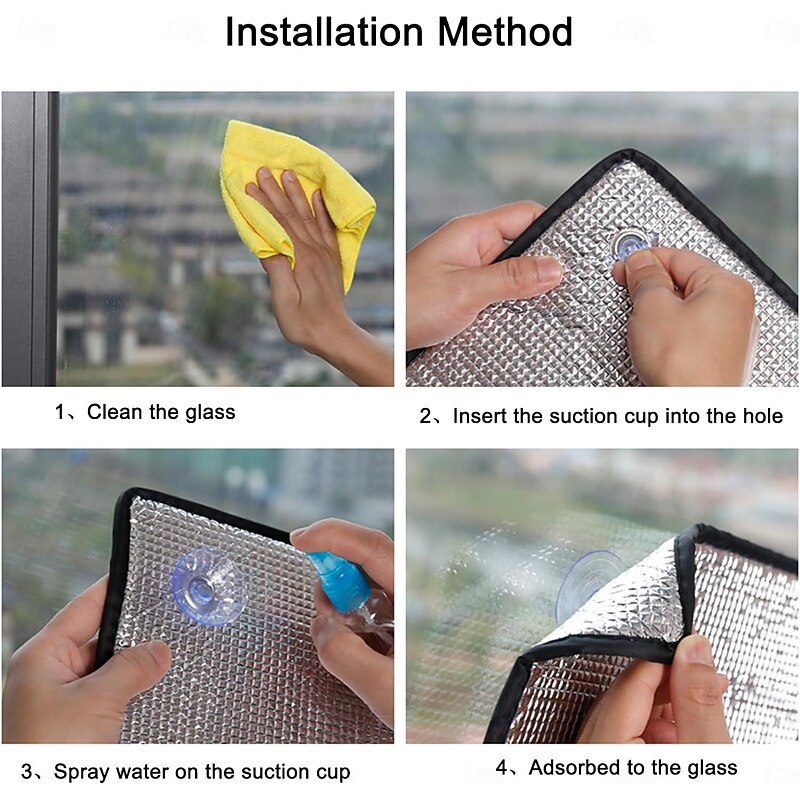 Installation Method

1、Clean the glass

2、Insert the suction cup into the hole

3、Spray water on the suction cup

4、Adsorbed to the glass