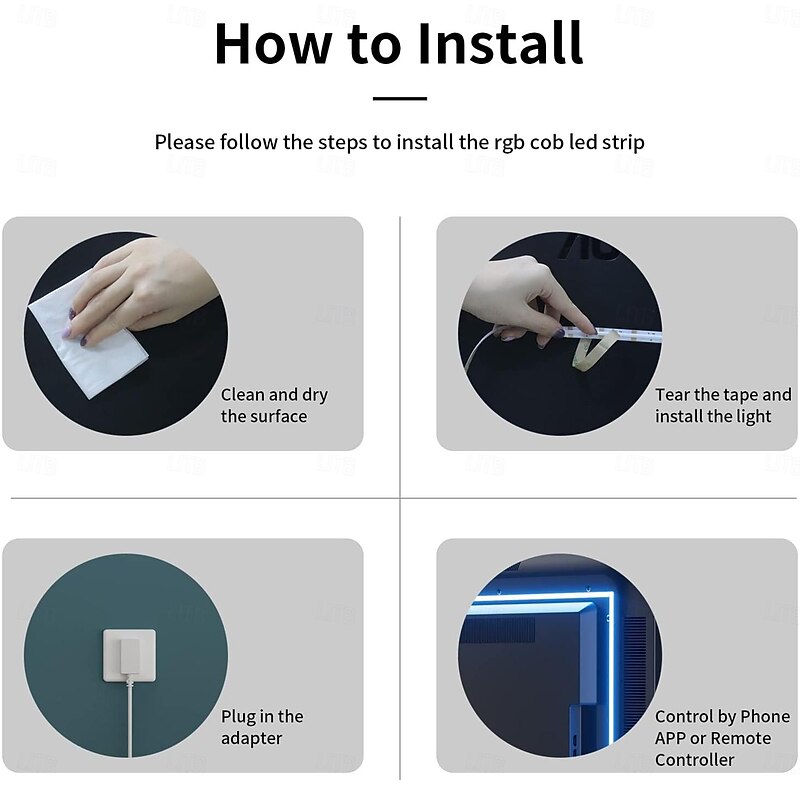 How to Install

Please follow the steps to install the rgb cob led strip

Clean and dry the surface

Tear the tape and install the light

Plug in the adapter

Control by Phone APP or Remote Controller