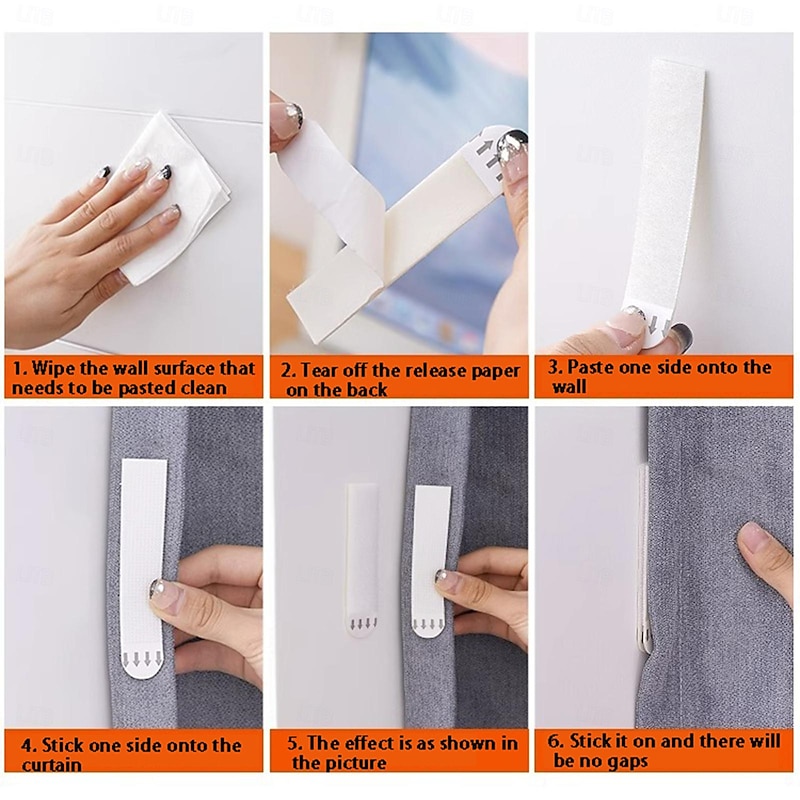 1. Wipe the wall surface that needs to be pasted clean

2. Tear off the release paper on the back

3. Paste one side onto the wall

4. Stick one side onto the curtain

5. The effect is as shown in the picture

6. Stick it on and there will be no gaps