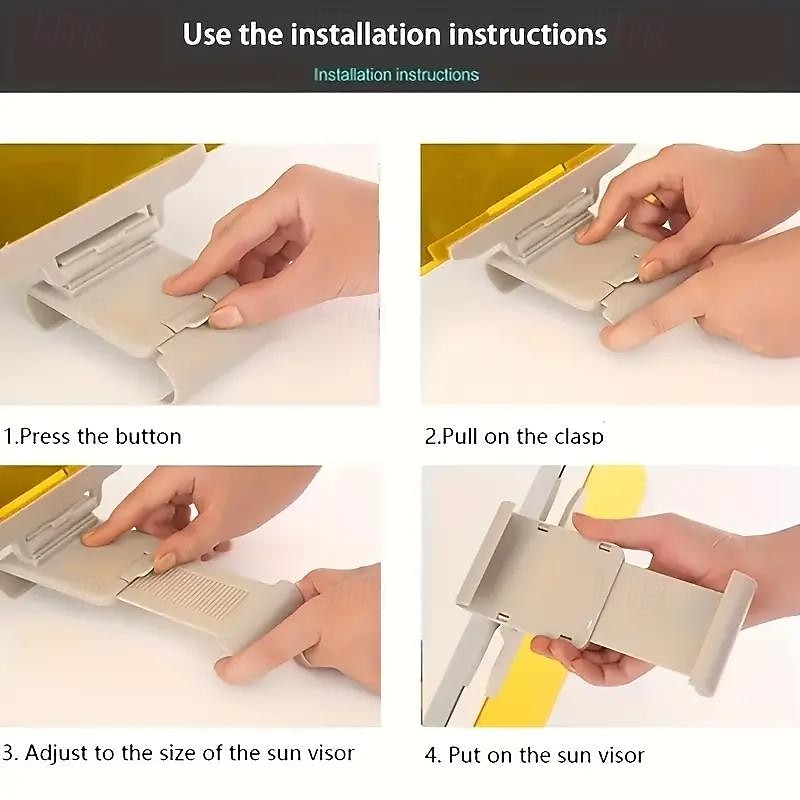 Use the installation instructions

Installation instructions

1.Press the button

2.Pull on the clasp

3. Adjust to the size of the sun visor

4. Put on the sun visor