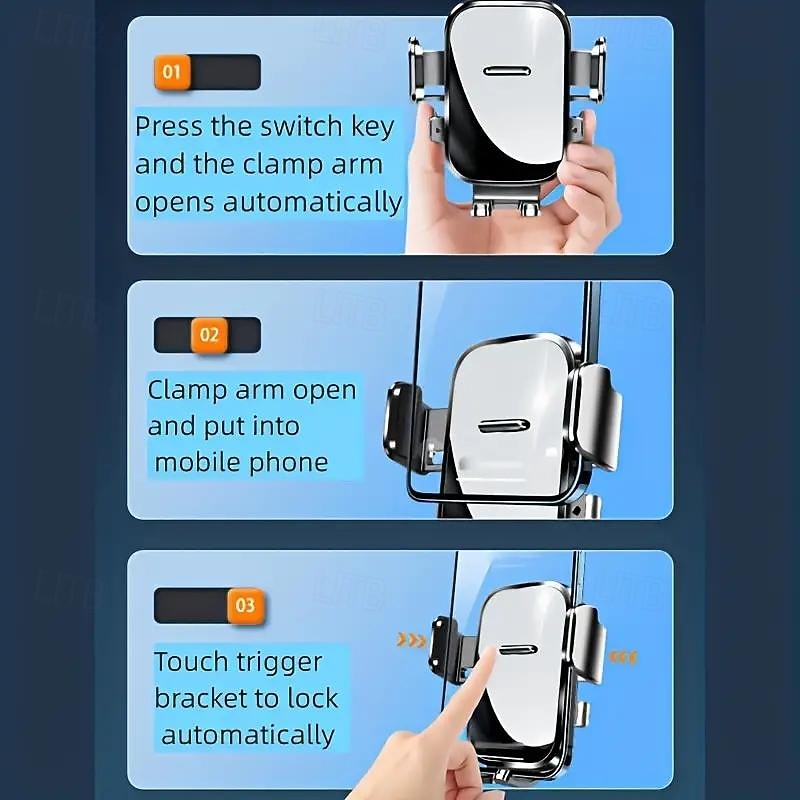 01

Press the switch key and the clamp arm opens automatically

02

Clamp arm open and put into mobile phone

03

Touch trigger bracket to lock automatically