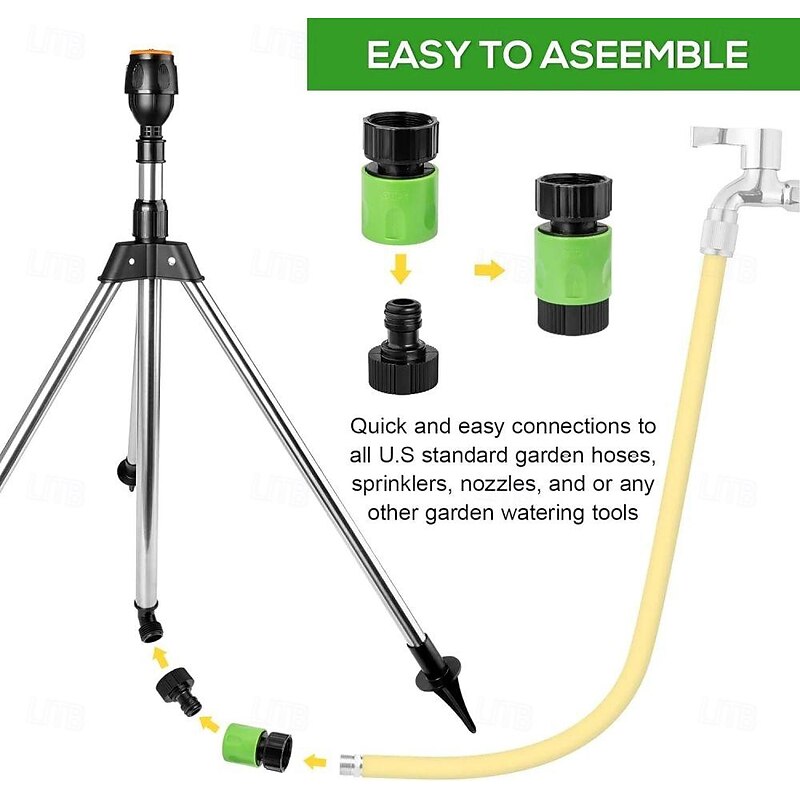 EASY TO ASEEMBLE

Quick and easy connections to all U.S standard garden hoses, sprinklers, nozzles, and or any other garden watering tools