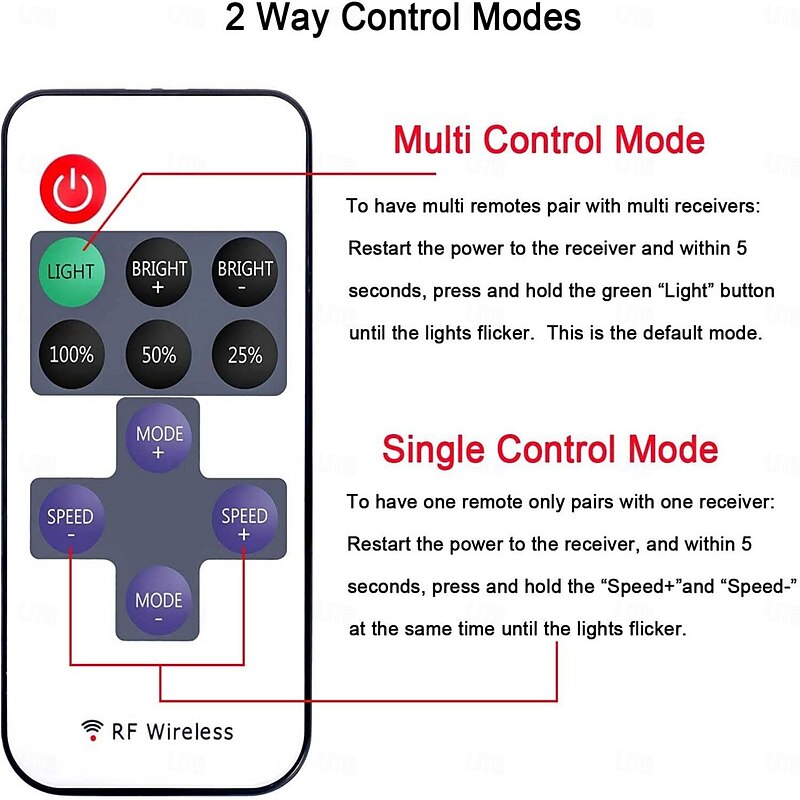 2 Way Control Modes

LIGHT
BRIGHT +
BRIGHT -
100%
50%
25%
MODE +
SPEED -
SPEED +
MODE -
RF Wireless

Multi Control Mode

To have multi remotes pair with multi receivers: Restart the power to the receiver and within 5 seconds, press and hold the green “Light” button until the lights flicker. This is the default mode.

Single Control Mode

To have one remote only pairs with one receiver: Restart the power to the receiver, and within 5 seconds, press and hold the “Speed+”and “Speed-” at the same time until the lights flicker.