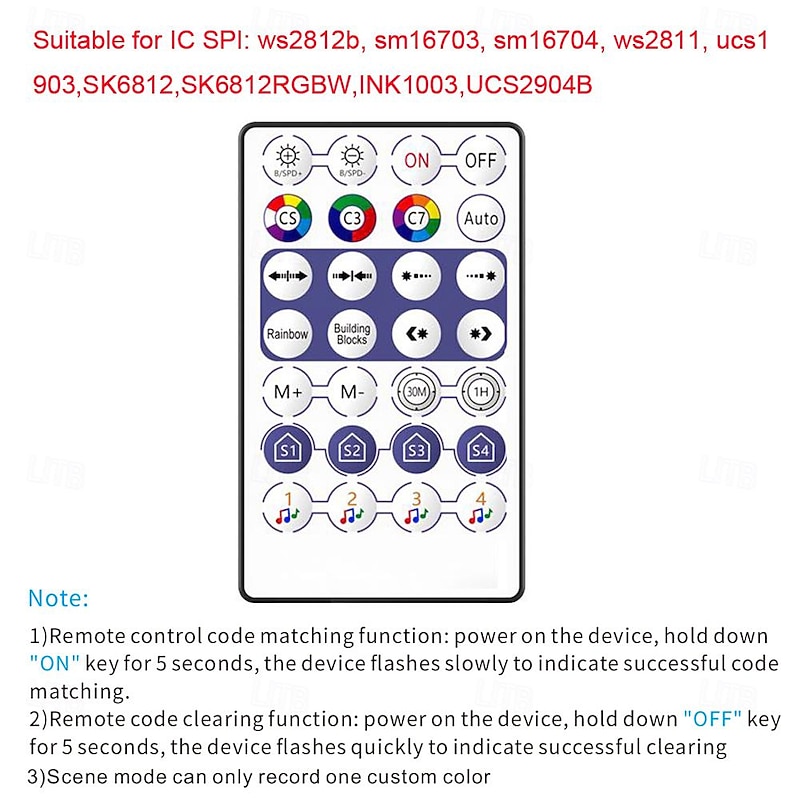 Suitable for IC SPI: ws2812b, sm16703, sm16704, ws2811, ucs1 903,SK6812,SK6812RGBW,INK1003,UCS2904B

B/SPD+ B/SPD- ON OFF

CS C3 C7 Auto

Rainbow Building Blocks

M+ M- 30M 1H

S1 S2 S3 S4

1 2 3 4

Note:

1)Remote control code matching function: power on the device, hold down "ON" key for 5 seconds, the device flashes slowly to indicate successful code matching.

2)Remote code clearing function: power on the device, hold down "OFF" key for 5 seconds, the device flashes quickly to indicate successful clearing

3)Scene mode can only record one custom color