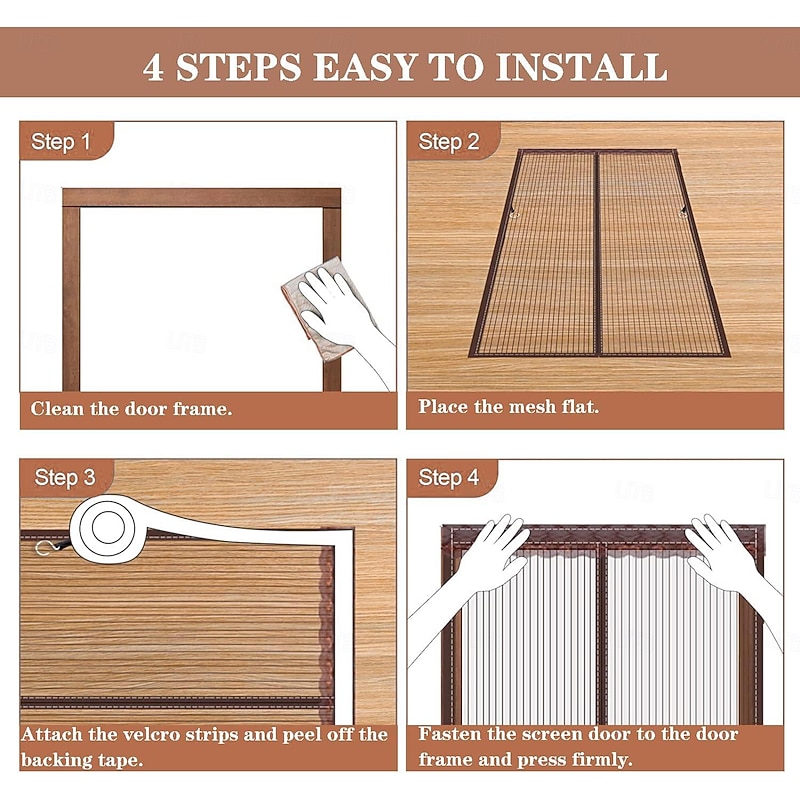 4 STEPS EASY TO INSTALL

Step 1

Clean the door frame.

Step 2

Place the mesh flat.

Step 3

Attach the velcro strips and peel off the backing tape.

Step 4

Fasten the screen door to the door frame and press firmly.