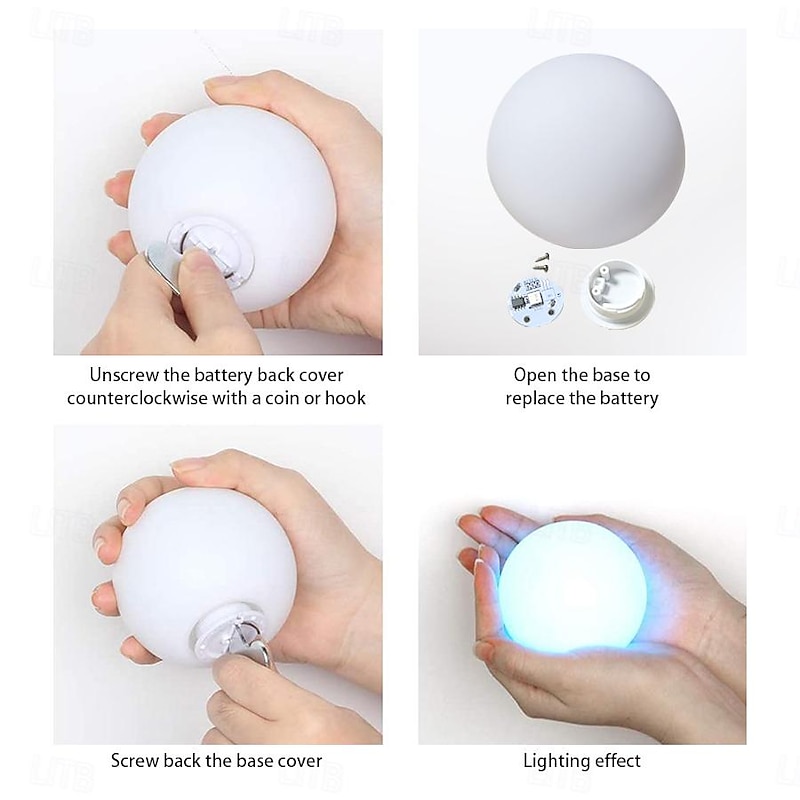 Unscrew the battery back cover counterclockwise with a coin or hook

Open the base to replace the battery

Screw back the base cover

Lighting effect