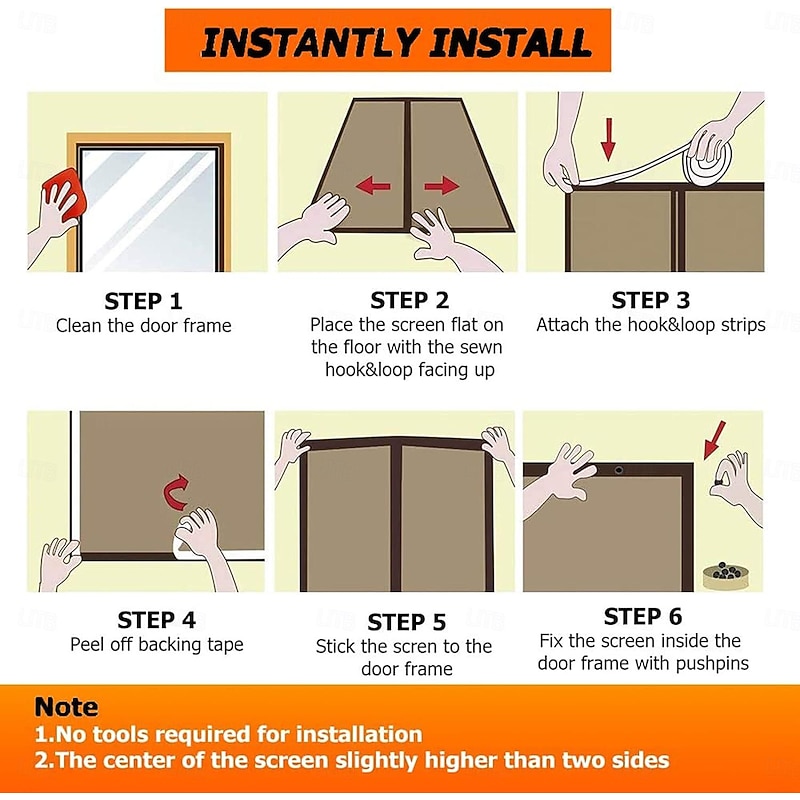 INSTANTLY INSTALL

STEP 1
Clean the door frame

STEP 2
Place the screen flat on the floor with the sewn hook&loop facing up

STEP 3
Attach the hook&loop strips

STEP 4
Peel off backing tape

STEP 5
Stick the scren to the door frame

STEP 6
Fix the screen inside the door frame with pushpins

Note
1.No tools required for installation
2.The center of the screen slightly higher than two sides