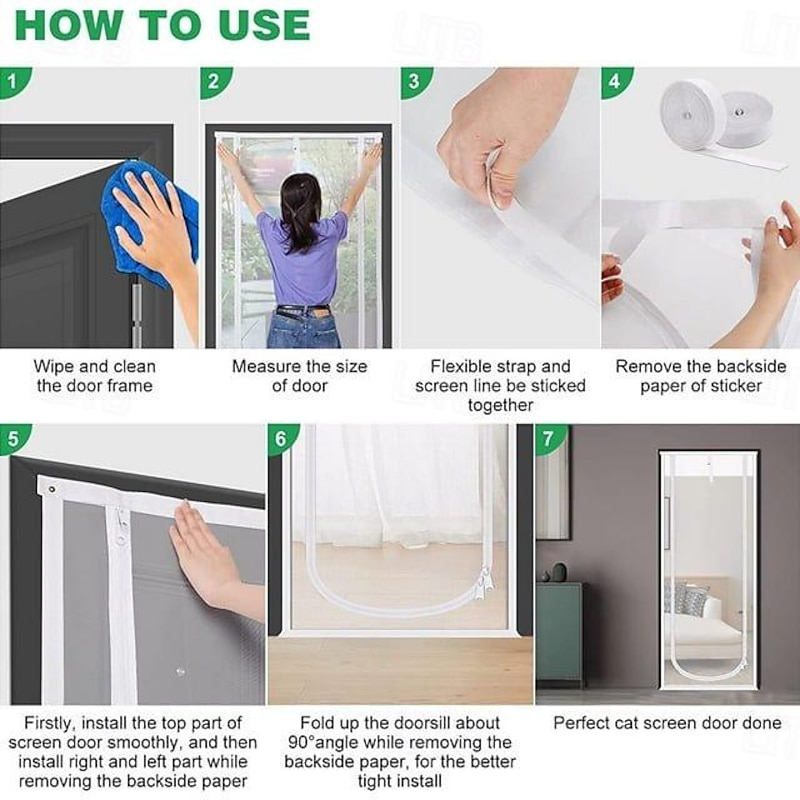 HOW TO USE

1

Wipe and clean the door frame

2

Measure the size of door

3

Flexible strap and screen line be sticked together

4

Remove the backside paper of sticker

5

Firstly, install the top part of screen door smoothly, and then install right and left part while removing the backside paper

6

Fold up the doorsill about 90°angle while removing the backside paper, for the better tight install

7

Perfect cat screen door done