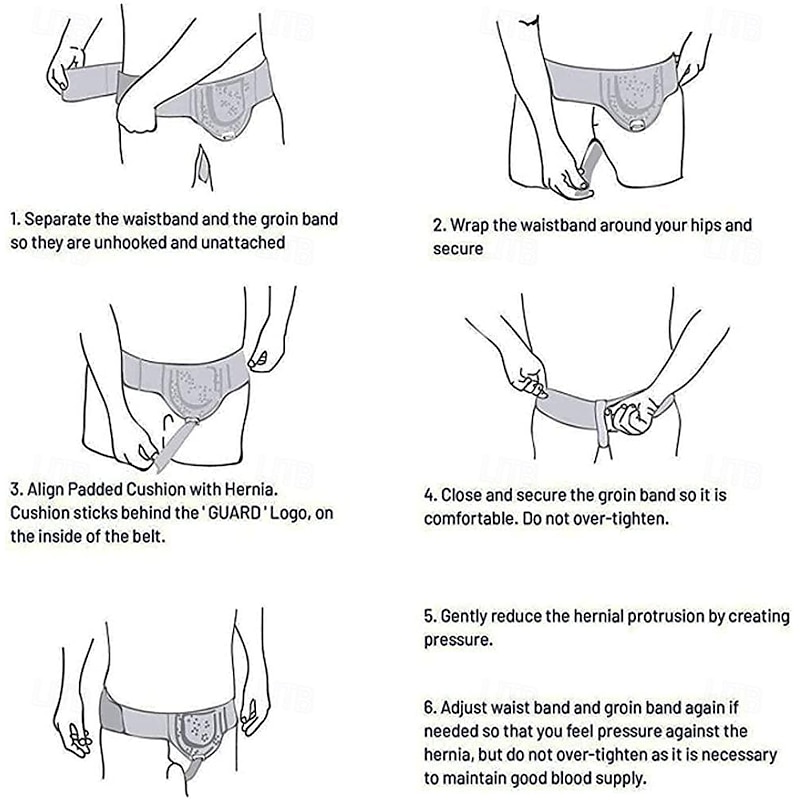 1. Separate the waistband and the groin band so they are unhooked and unattached

2. Wrap the waistband around your hips and secure

3. Align Padded Cushion with Hernia. Cushion sticks behind the ' GUARD ' Logo, on the inside of the belt.

4. Close and secure the groin band so it is comfortable. Do not over-tighten.

5. Gently reduce the hernial protrusion by creating pressure.

6. Adjust waist band and groin band again if needed so that you feel pressure against the hernia, but do not over-tighten as it is necessary to maintain good blood supply.