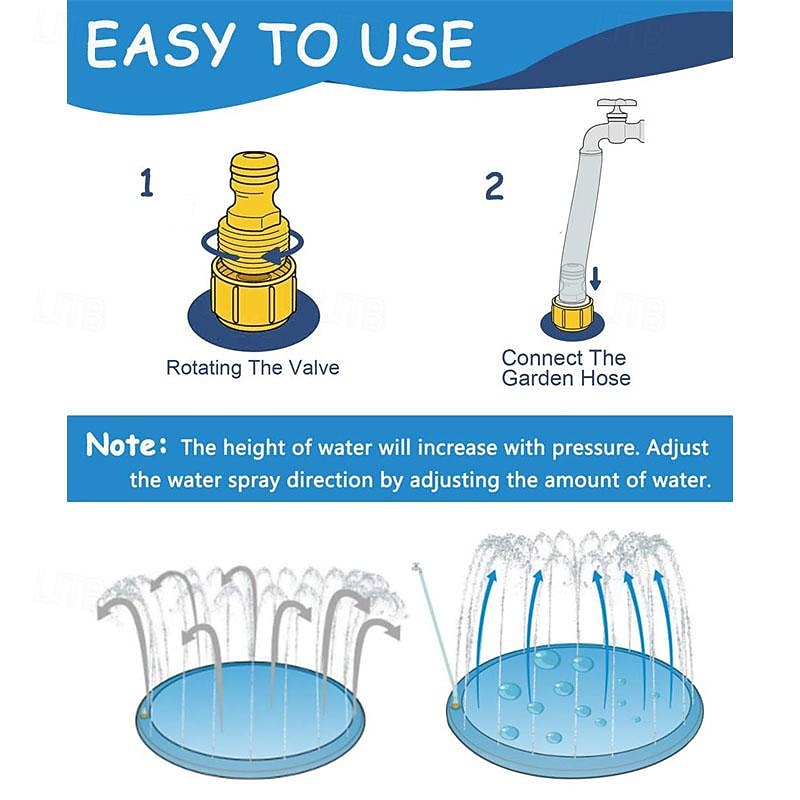 EASY TO USE

1

Rotating The Valve

2

Connect The Garden Hose

Note: The height of water will increase with pressure. Adjust the water spray direction by adjusting the amount of water.