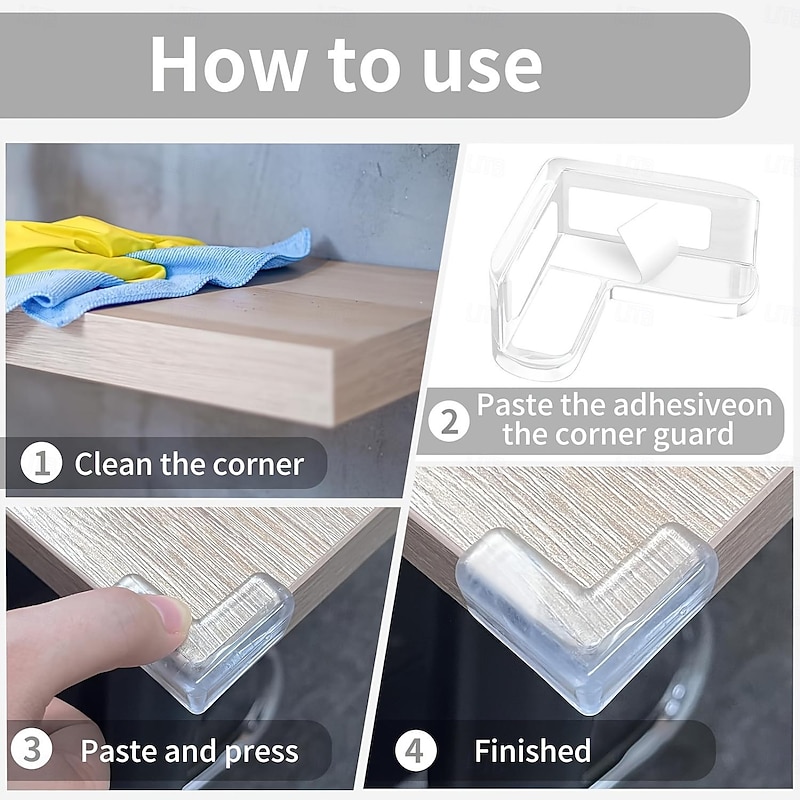 How to use

1 Clean the corner

2 Paste the adhesiveon the corner guard

3 Paste and press

4 Finished